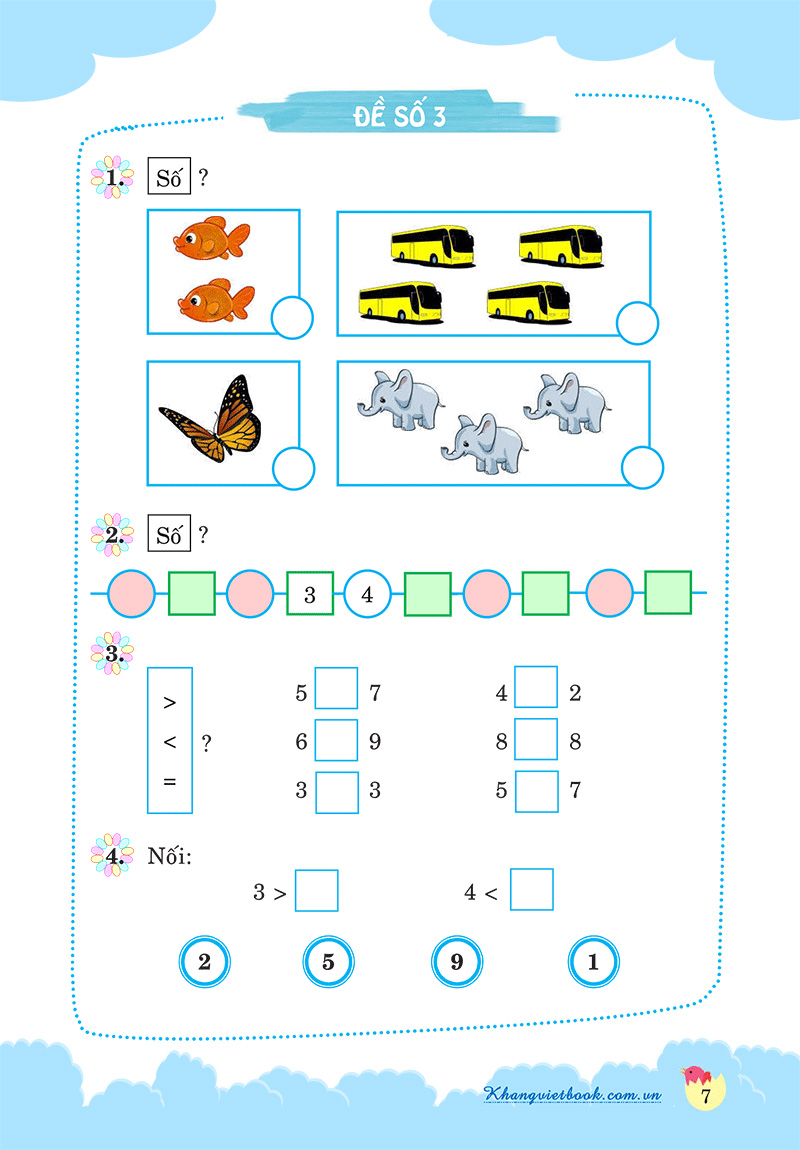 ĐỀ SỐ 3

1. Số ?

2. Số ?

3 4

3.

>
<
=
?

5 7
6 9
3 3

4 2
8 8
5 7

4. Nối:

3 >

4 <

2 5 9 1

Khangvietbook.com.vn

7