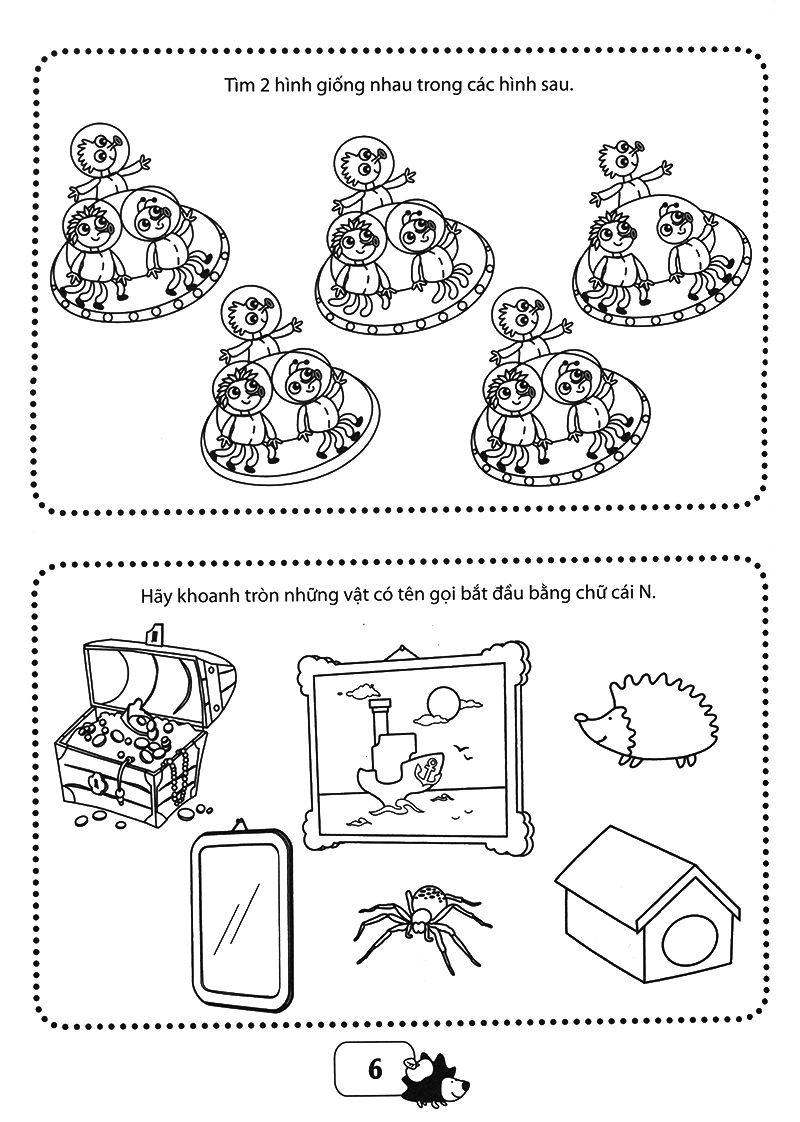 Tìm 2 hình giống nhau trong các hình sau.

Hãy khoanh tròn những vật có tên gọi bắt đầu bằng chữ cái N.

6