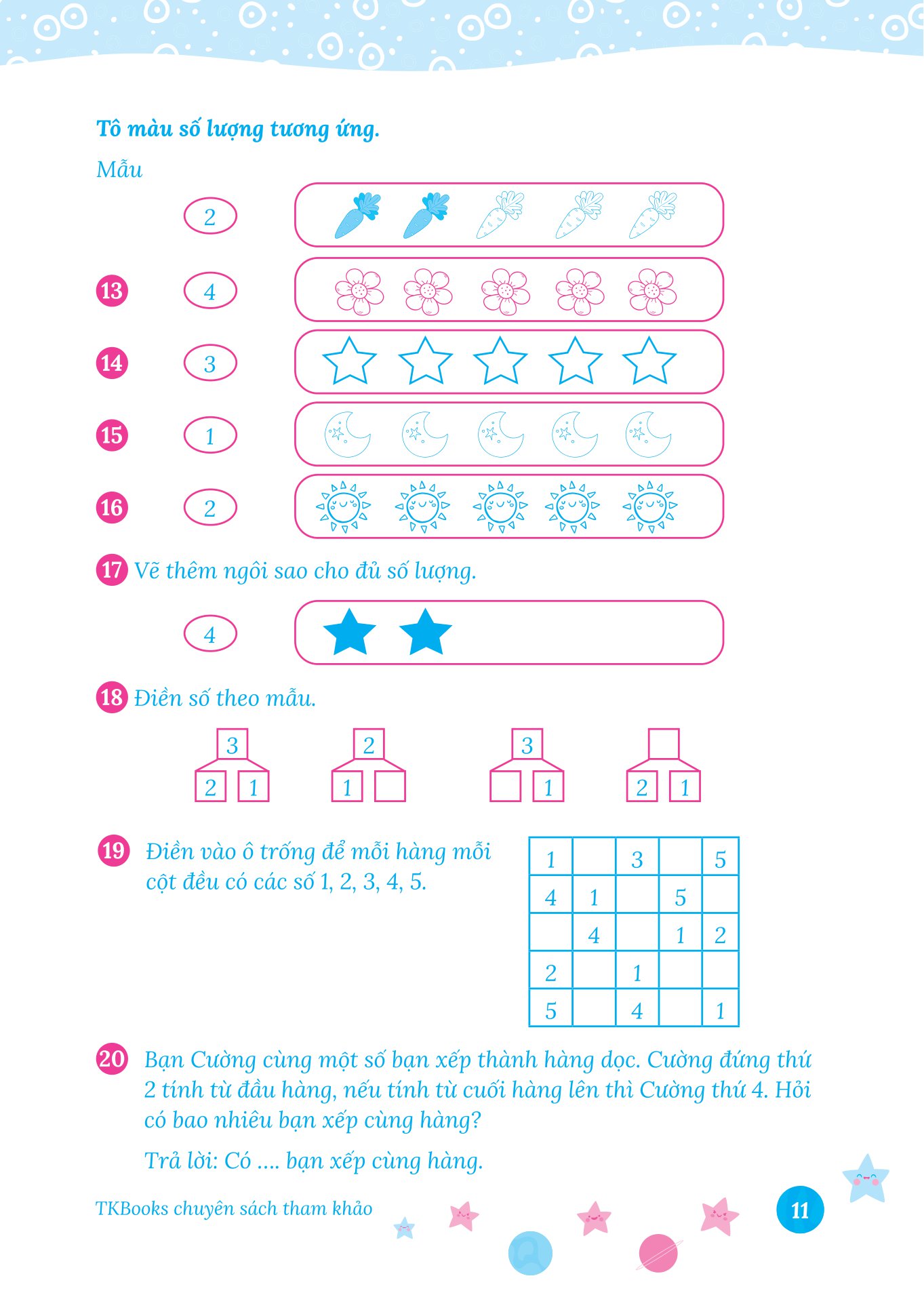 Tô màu số lượng tương ứng.

Mẫu

2

13 4

14 3

15 1

16 2

17 Vẽ thêm ngôi sao cho đủ số lượng.

4

18 Điền số theo mẫu.

3
2 1

2
1

3
1

2 1

19 Điền vào ô trống để mỗi hàng mỗi cột đều có các số 1, 2, 3, 4, 5.

| 1 |  | 3 |  | 5 |
|---|---|---|---|---|
| 4 | 1 |  | 5 |  |
|  | 4 |  | 1 | 2 |
| 2 |  | 1 |  |  |
| 5 |  | 4 |  | 1 |

20 Bạn Cường cùng một số bạn xếp thành hàng dọc. Cường đứng thứ 2 tính từ đầu hàng, nếu tính từ cuối hàng lên thì Cường thứ 4. Hỏi có bao nhiêu bạn xếp cùng hàng?

Trả lời: Có .... bạn xếp cùng hàng.

TKBooks chuyên sách tham khảo

11