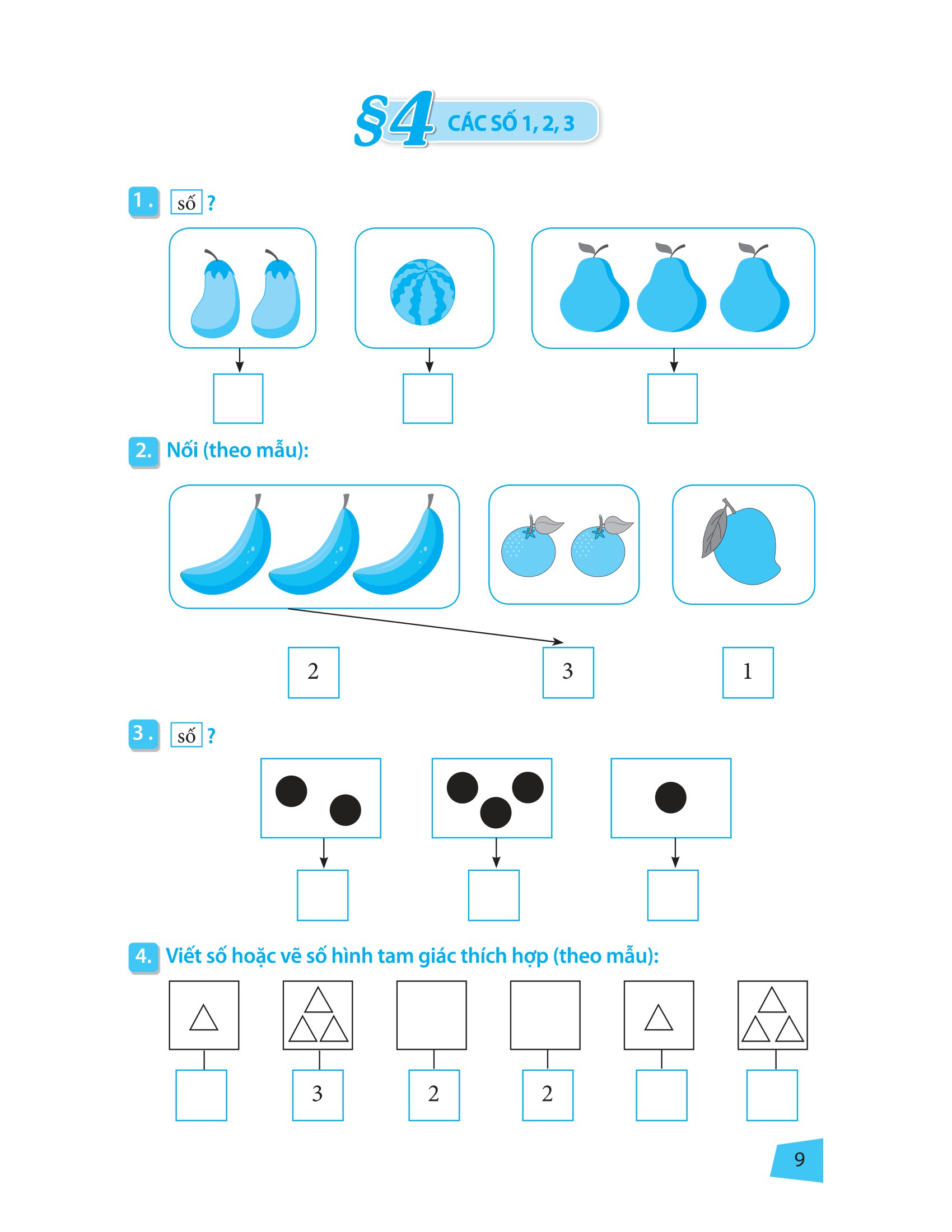 §4 CÁC SỐ 1, 2, 3

1. số ?

2. Nối (theo mẫu):

2 3 1

3. số ?

4. Viết số hoặc vẽ số hình tam giác thích hợp (theo mẫu):

3 2 2

9