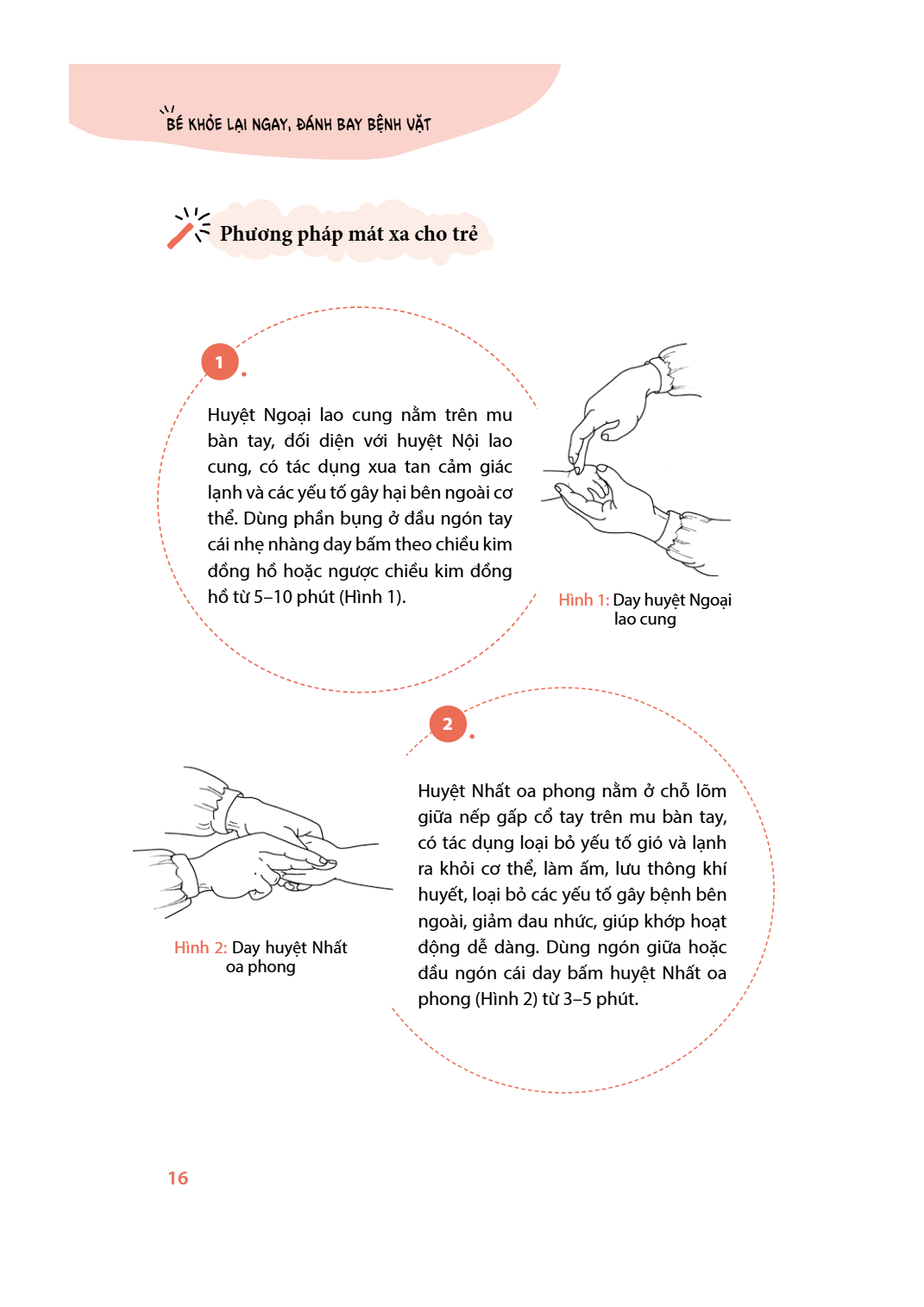 BÉ KHỎE LẠI NGAY, ĐÁNH BAY BỆNH VẶT

Phương pháp mát xa cho trẻ

1

Huyệt Ngoại lao cung nằm trên mu bàn tay, đối diện với huyệt Nội lao cung, có tác dụng xua tan cảm giác lạnh và các yếu tố gây hại bên ngoài cơ thể. Dùng phần bụng ở đầu ngón tay cái nhẹ nhàng day bấm theo chiều kim đồng hồ hoặc ngược chiều kim đồng hồ từ 5–10 phút (Hình 1).

Hình 1: Day huyệt Ngoại lao cung

2

Huyệt Nhất oa phong nằm ở chỗ lõm giữa nếp gấp cổ tay trên mu bàn tay, có tác dụng loại bỏ yếu tố gió và lạnh ra khỏi cơ thể, làm ấm, lưu thông khí huyết, loại bỏ các yếu tố gây bệnh bên ngoài, giảm đau nhức, giúp khớp hoạt động dễ dàng. Dùng ngón giữa hoặc đầu ngón cái day bấm huyệt Nhất oa phong (Hình 2) từ 3–5 phút.

Hình 2: Day huyệt Nhất oa phong

16