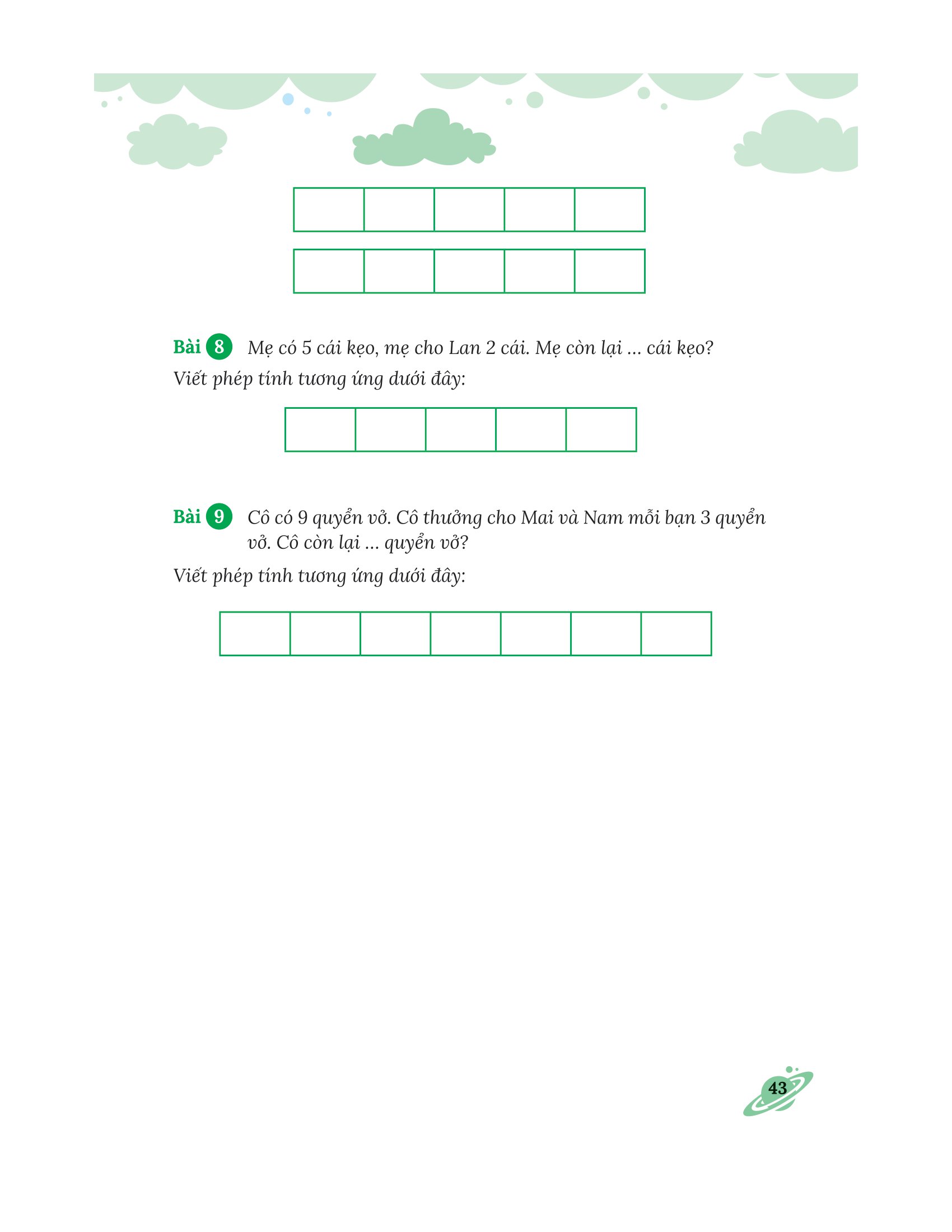 Bài 8 Mẹ có 5 cái kẹo, mẹ cho Lan 2 cái. Mẹ còn lại ... cái kẹo?

Viết phép tính tương ứng dưới đây:

Bài 9 Cô có 9 quyển vở. Cô thưởng cho Mai và Nam mỗi bạn 3 quyển vở. Cô còn lại ... quyển vở?

Viết phép tính tương ứng dưới đây:

43