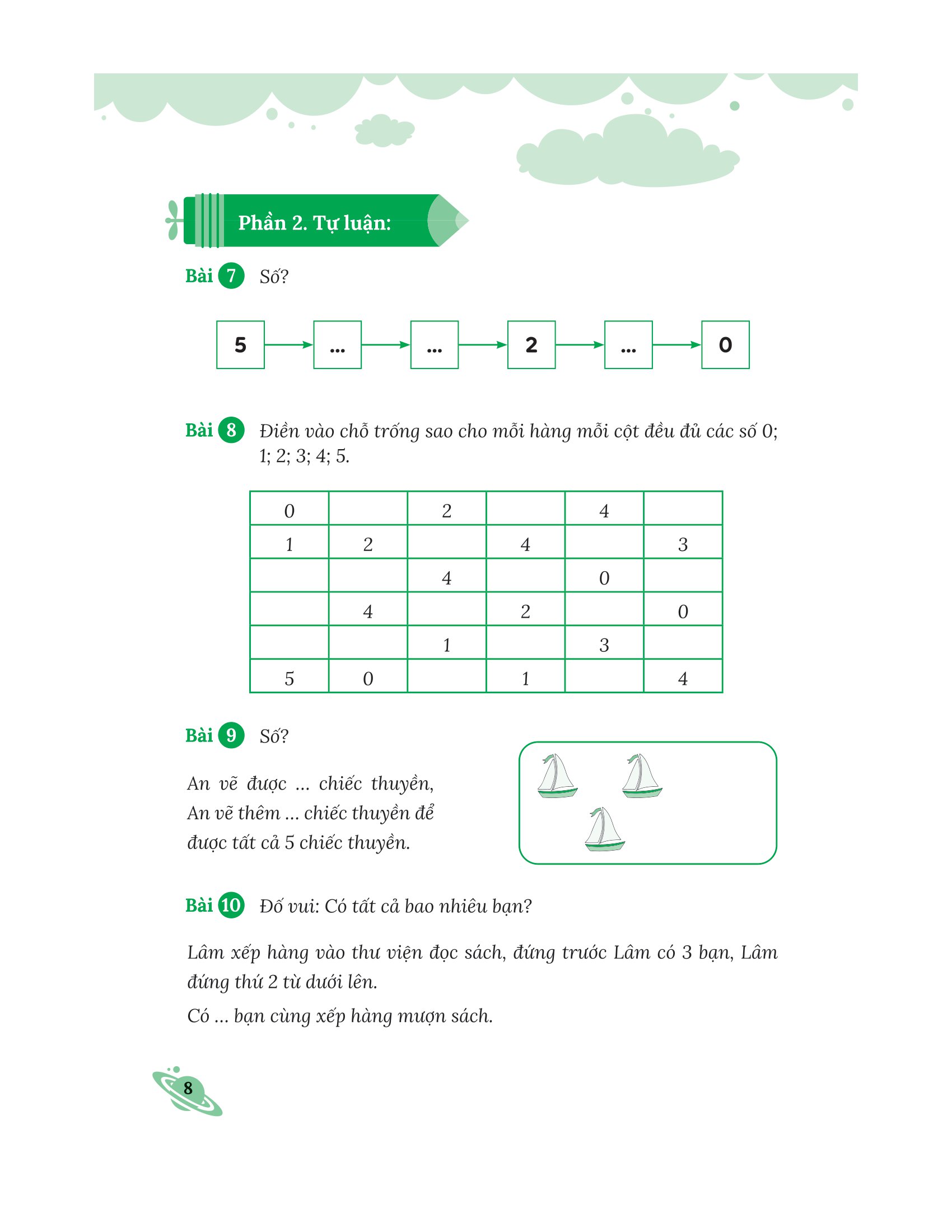 Phần 2. Tự luận:

Bài 7 Số?

5 → ... → ... → 2 → ... → 0

Bài 8 Điền vào chỗ trống sao cho mỗi hàng mỗi cột đều đủ các số 0; 1; 2; 3; 4; 5.

| 0 |  | 2 |  | 4 |  |
|---|---|---|---|---|---|
| 1 | 2 |  | 4 |  | 3 |
|  |  | 4 |  | 0 |  |
|  | 4 |  | 2 |  | 0 |
|  |  | 1 |  | 3 |  |
| 5 | 0 |  | 1 |  | 4 |

Bài 9 Số?

An vẽ được ... chiếc thuyền, An vẽ thêm ... chiếc thuyền để được tất cả 5 chiếc thuyền.

Bài 10 Đố vui: Có tất cả bao nhiêu bạn?

Lâm xếp hàng vào thư viện đọc sách, đứng trước Lâm có 3 bạn, Lâm đứng thứ 2 từ dưới lên.

Có ... bạn cùng xếp hàng mượn sách.

8