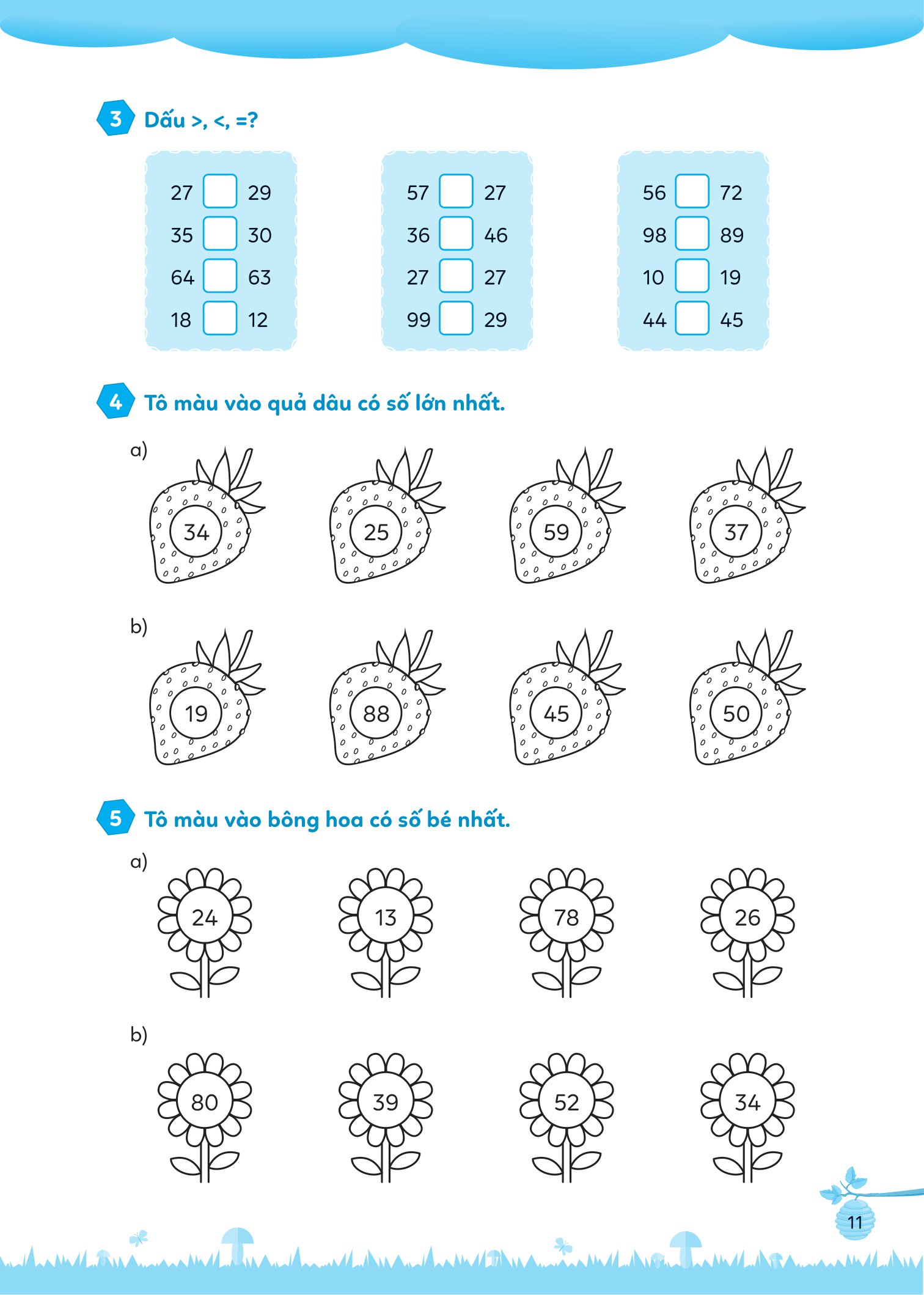 3 Dấu >, <, =?

27 ☐ 29
35 ☐ 30
64 ☐ 63
18 ☐ 12

57 ☐ 27
36 ☐ 46
27 ☐ 27
99 ☐ 29

56 ☐ 72
98 ☐ 89
10 ☐ 19
44 ☐ 45

4 Tô màu vào quả dâu có số lớn nhất.

a) 34 25 59 37

b) 19 88 45 50

5 Tô màu vào bông hoa có số bé nhất.

a) 24 13 78 26

b) 80 39 52 34

11