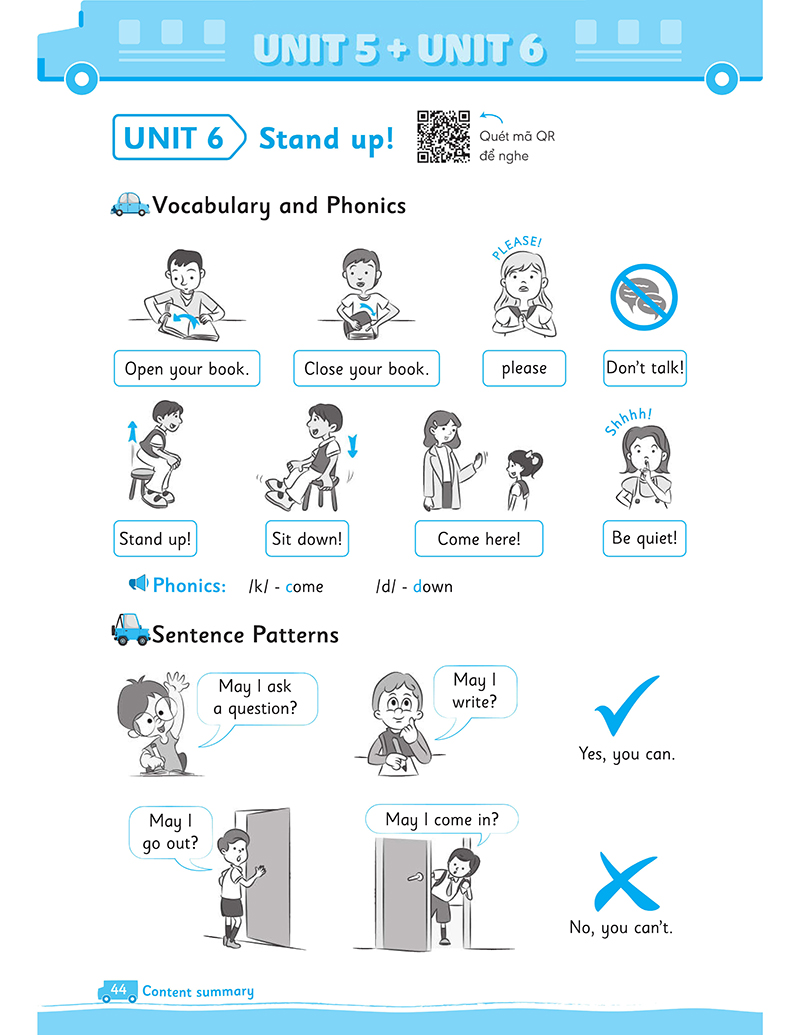 UNIT 5 + UNIT 6

UNIT 6 Stand up!

Quét mã QR để nghe

Vocabulary and Phonics

PLEASE!

Open your book.

Close your book.

please

Don't talk!

Shhhh!

Stand up!

Sit down!

Come here!

Be quiet!

Phonics: /k/ - come /d/ - down

Sentence Patterns

May I ask a question?

May I write?

Yes, you can.

May I go out?

May I come in?

No, you can't.

44 Content summary