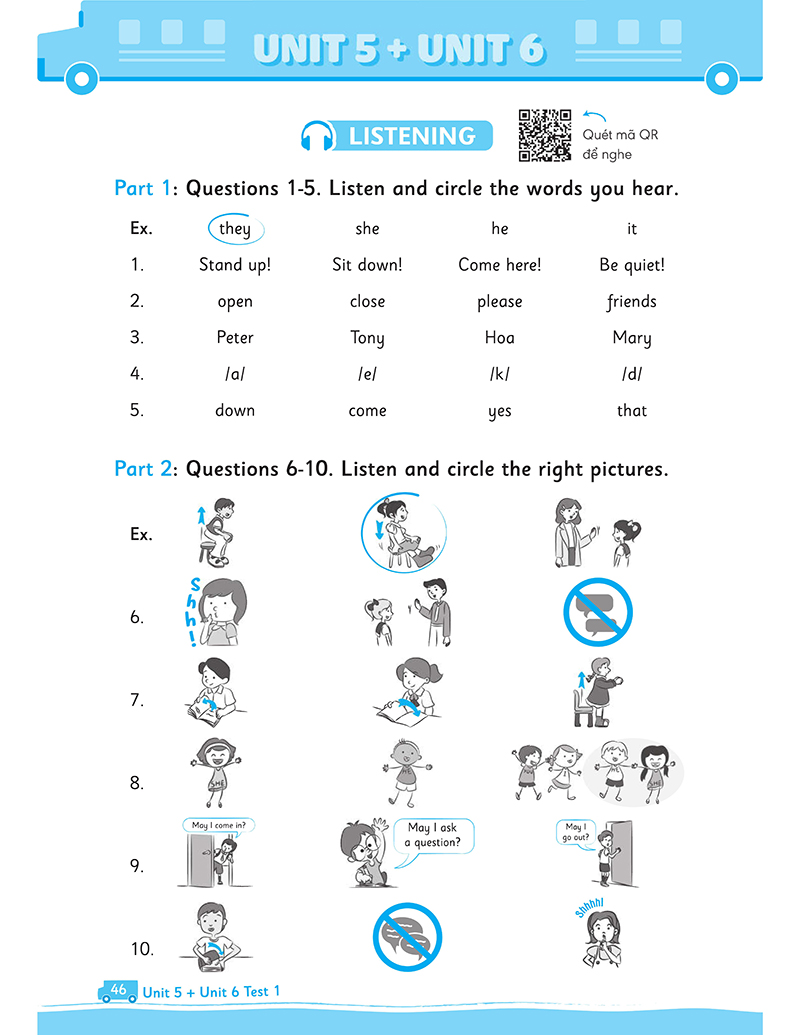 UNIT 5 + UNIT 6

LISTENING

Quét mã QR để nghe

Part 1: Questions 1-5. Listen and circle the words you hear.

| Ex. | they | she | he | it |
|---|---|---|---|---|
| 1. | Stand up! | Sit down! | Come here! | Be quiet! |
| 2. | open | close | please | friends |
| 3. | Peter | Tony | Hoa | Mary |
| 4. | /a/ | /e/ | /k/ | /d/ |
| 5. | down | come | yes | that |

Part 2: Questions 6-10. Listen and circle the right pictures.

Ex.

6. Shh!

7.

8. SHE HE

9. May I come in? May I ask a question? May I go out?

10. Shhhh!

46 Unit 5 + Unit 6 Test 1