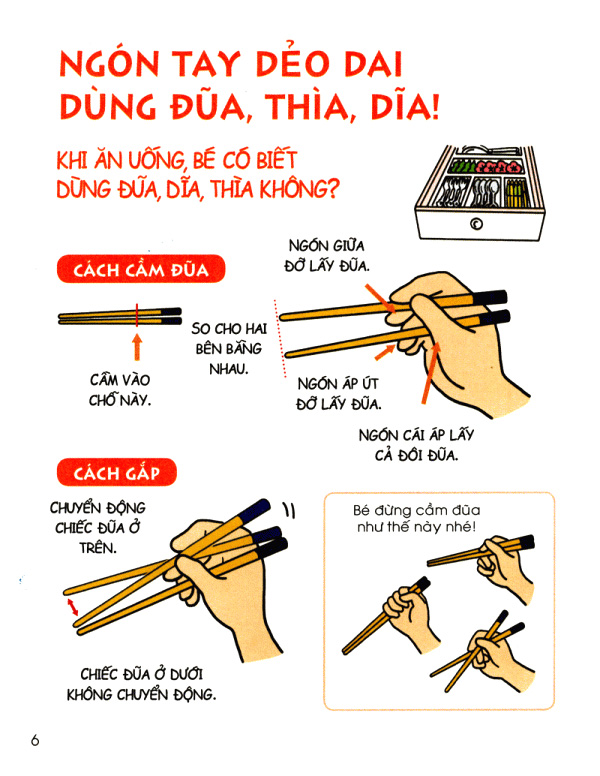 NGÓN TAY DẺO DAI DÙNG ĐŨA, THÌA, DĨA!

KHI ĂN UỐNG, BÉ CÓ BIẾT DÙNG ĐŨA, DĨA, THÌA KHÔNG?

CÁCH CẦM ĐŨA

CẦM VÀO CHỖ NÀY.

SO CHO HAI BÊN BẰNG NHAU.

NGÓN GIỮA ĐỠ LẤY ĐŨA.

NGÓN ÁP ÚT ĐỠ LẤY ĐŨA.

NGÓN CÁI ÁP LẤY CẢ ĐÔI ĐŨA.

CÁCH GẮP

CHUYỂN ĐỘNG CHIẾC ĐŨA Ở TRÊN.

CHIẾC ĐŨA Ở DƯỚI KHÔNG CHUYỂN ĐỘNG.

Bé đừng cầm đũa như thế này nhé!

6