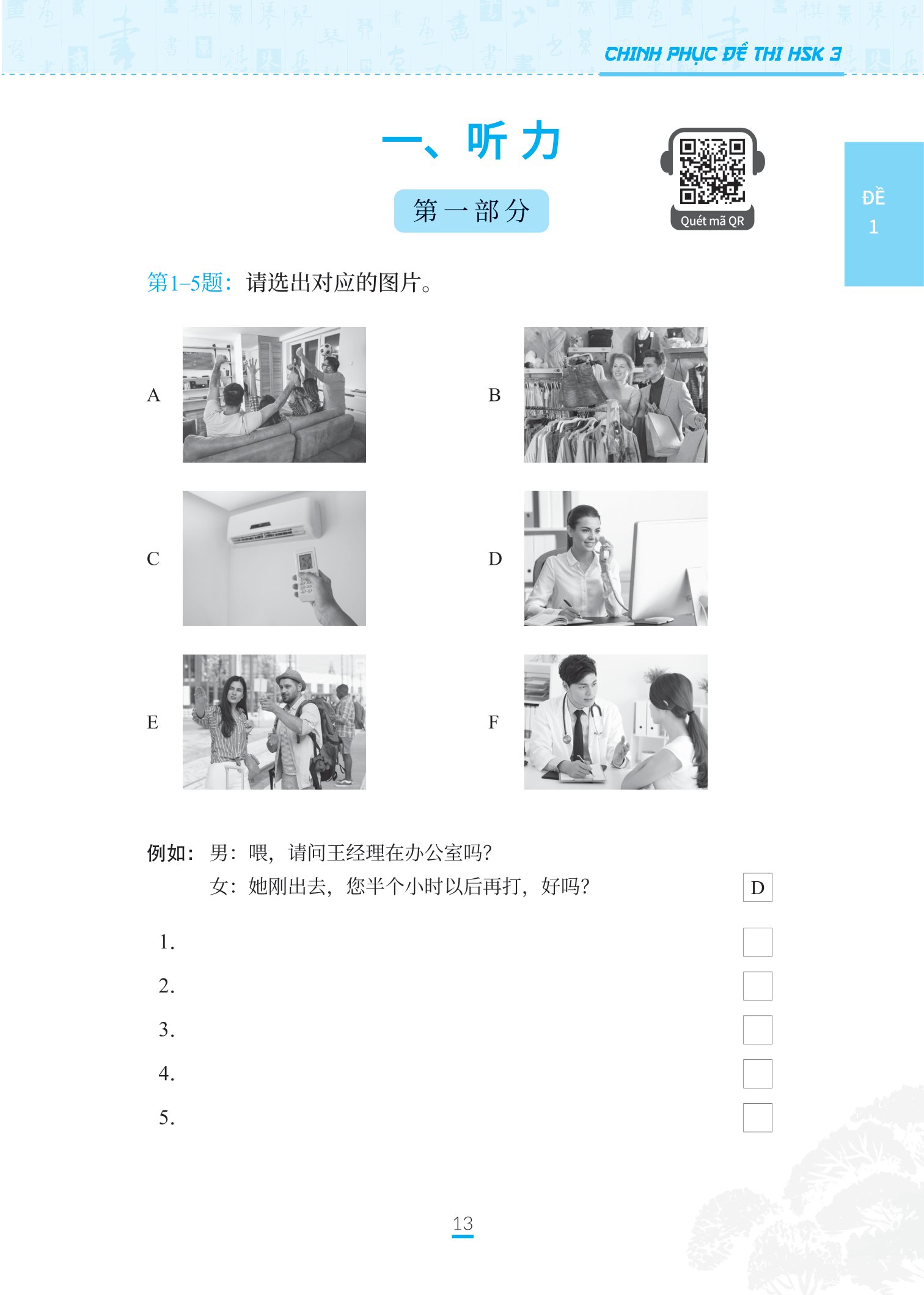 CHINH PHỤC ĐỀ THI HSK 3

一、听力

第一部分

Quét mã QR

ĐỀ 1

第1–5题：请选出对应的图片。

A

B

C

D

E

F

例如：男：喂，请问王经理在办公室吗？
女：她刚出去，您半个小时以后再打，好吗？ D

1.
2.
3.
4.
5.

13