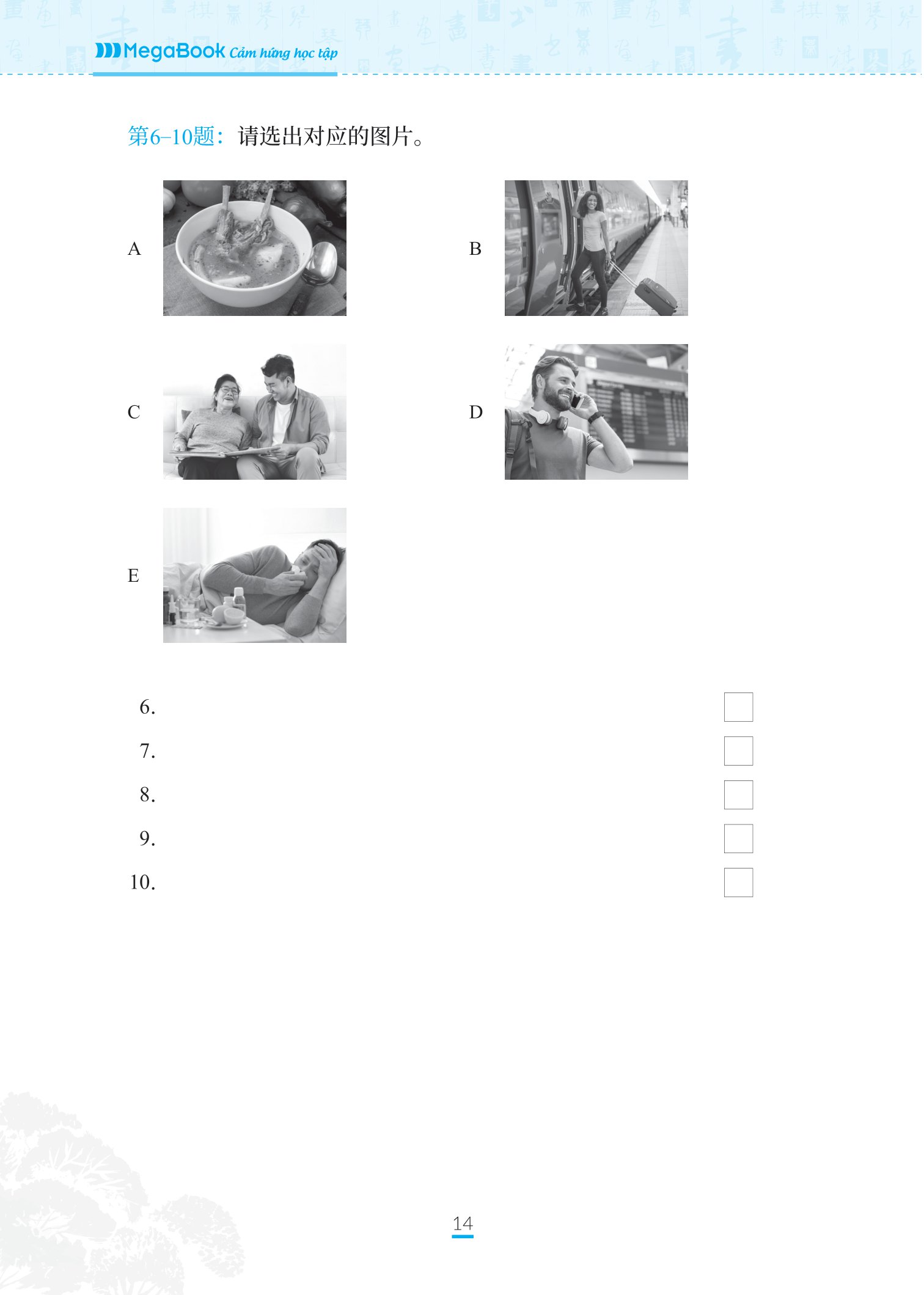 MegaBook Cảm hứng học tập

第6–10题：请选出对应的图片。

A

B

C

D

E

6.
7.
8.
9.
10.

14