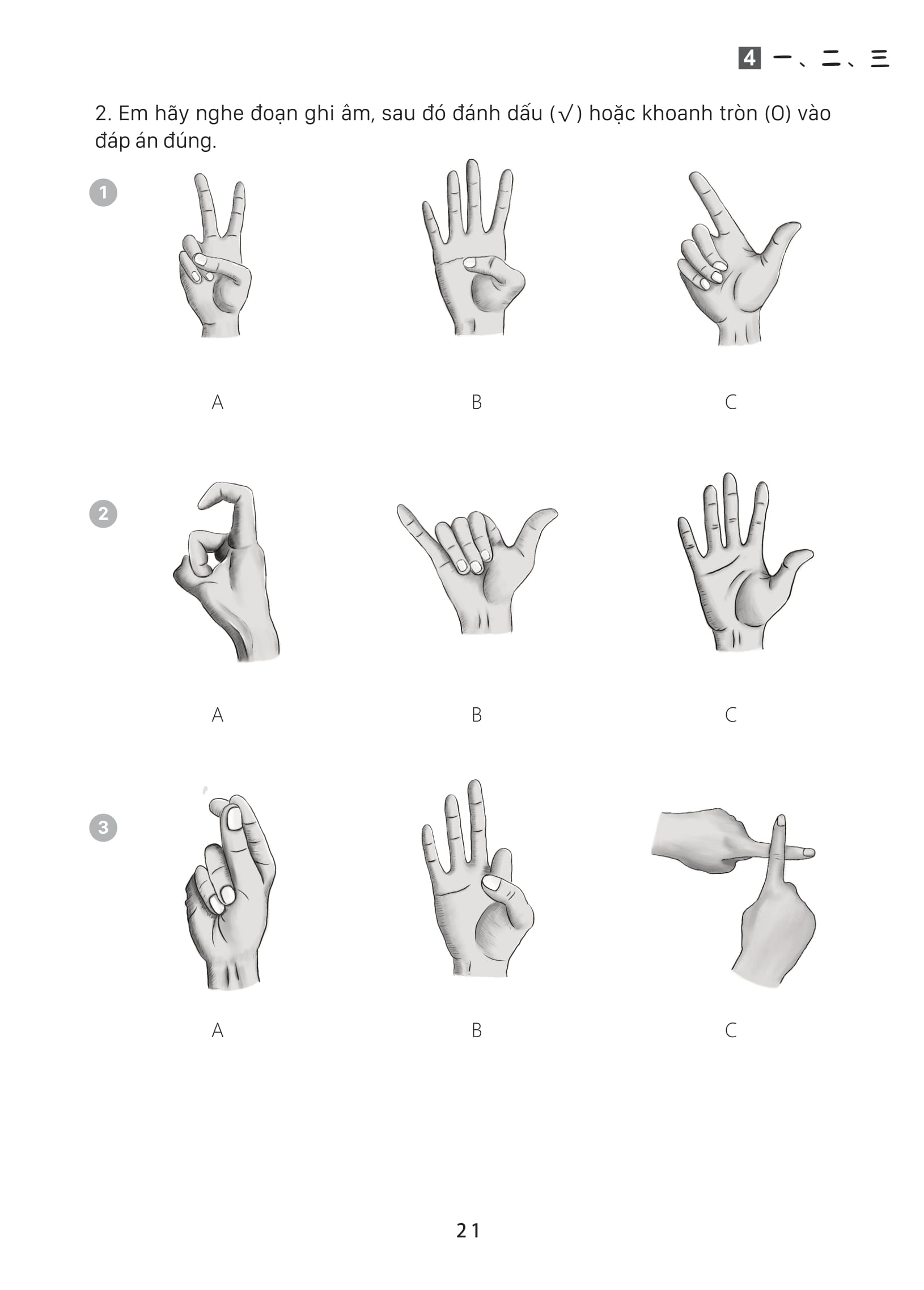 4 一、二、三

2. Em hãy nghe đoạn ghi âm, sau đó đánh dấu (√) hoặc khoanh tròn (O) vào đáp án đúng.

1

A

B

C

2

A

B

C

3

A

B

C

21