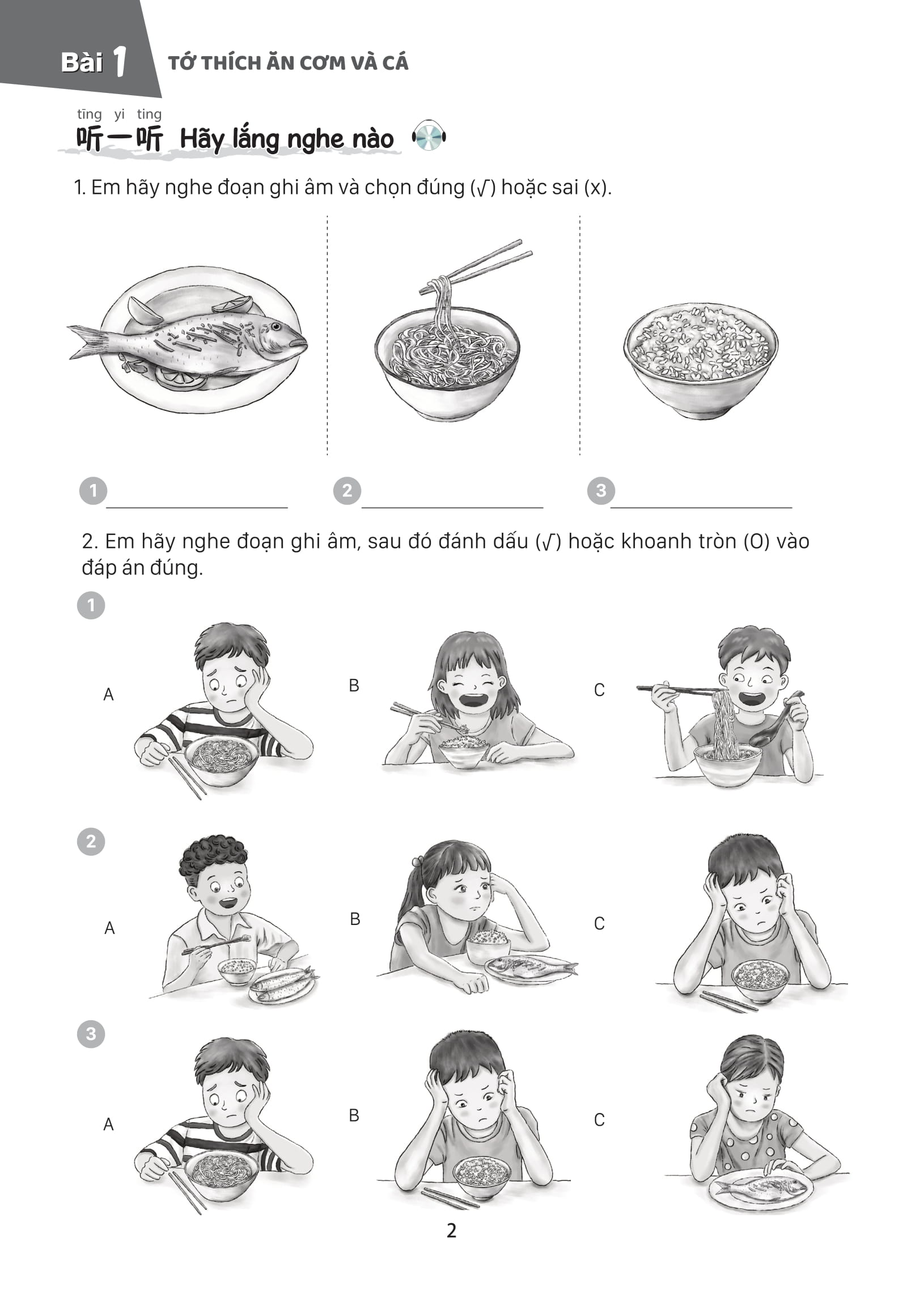 Bài 1 TỚ THÍCH ĂN CƠM VÀ CÁ

tīng yi tīng
听一听 Hãy lắng nghe nào

1. Em hãy nghe đoạn ghi âm và chọn đúng (√) hoặc sai (x).

1 ____________ 2 ____________ 3 ____________

2. Em hãy nghe đoạn ghi âm, sau đó đánh dấu (√) hoặc khoanh tròn (O) vào đáp án đúng.

1
A B C

2
A B C

3
A B C

2