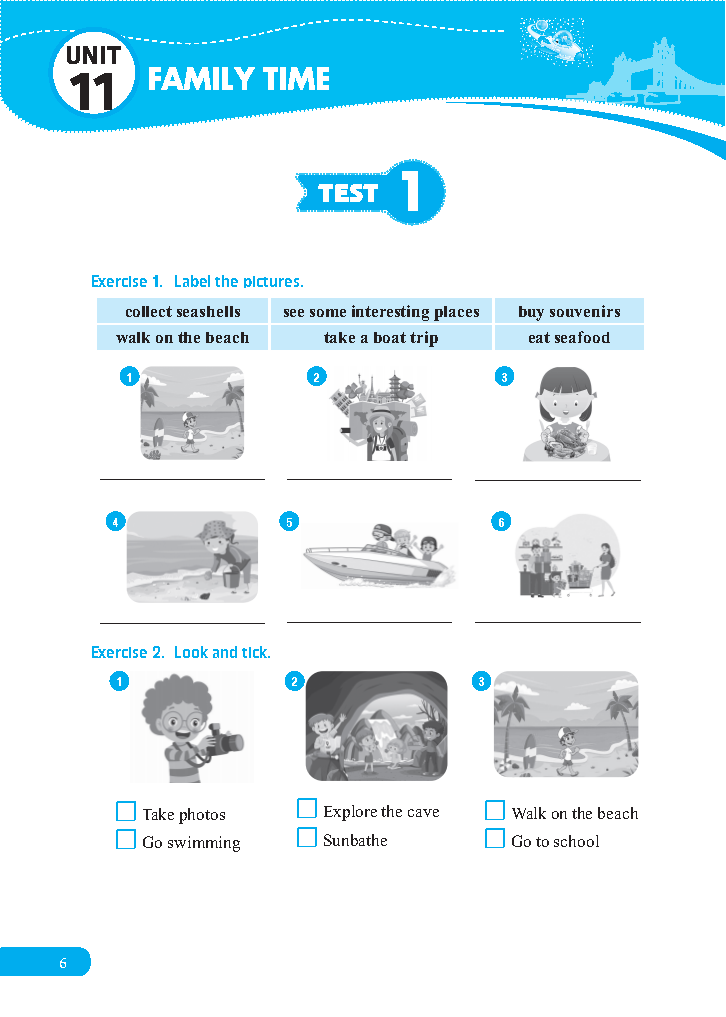 UNIT 11 FAMILY TIME

TEST 1

Exercise 1. Label the pictures.

| collect seashells | see some interesting places | buy souvenirs |
|---|---|---|
| walk on the beach | take a boat trip | eat seafood |

1

2

3

4

5

6

Exercise 2. Look and tick.

1

☐ Take photos
☐ Go swimming

2

☐ Explore the cave
☐ Sunbathe

3

☐ Walk on the beach
☐ Go to school

6