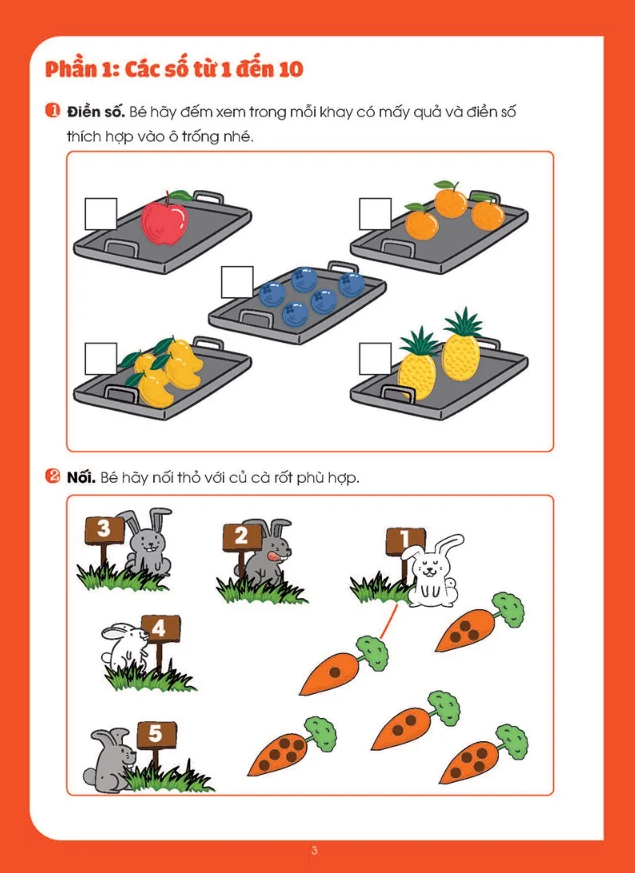 Phần 1: Các số từ 1 đến 10

1 Điền số. Bé hãy đếm xem trong mỗi khay có mấy quả và điền số thích hợp vào ô trống nhé.

2 Nối. Bé hãy nối thỏ với củ cà rốt phù hợp.

3

2

1

4

5

3