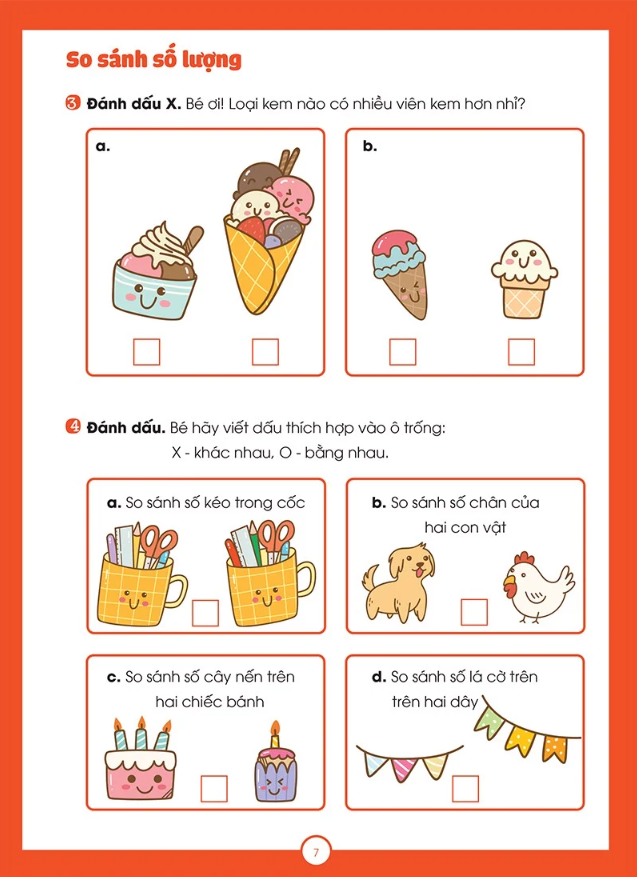 So sánh số lượng

3 Đánh dấu X. Bé ơi! Loại kem nào có nhiều viên kem hơn nhỉ?

a.

b.

4 Đánh dấu. Bé hãy viết dấu thích hợp vào ô trống:
X - khác nhau, O - bằng nhau.

a. So sánh số kéo trong cốc

b. So sánh số chân của hai con vật

c. So sánh số cây nến trên hai chiếc bánh

d. So sánh số lá cờ trên trên hai dây

7