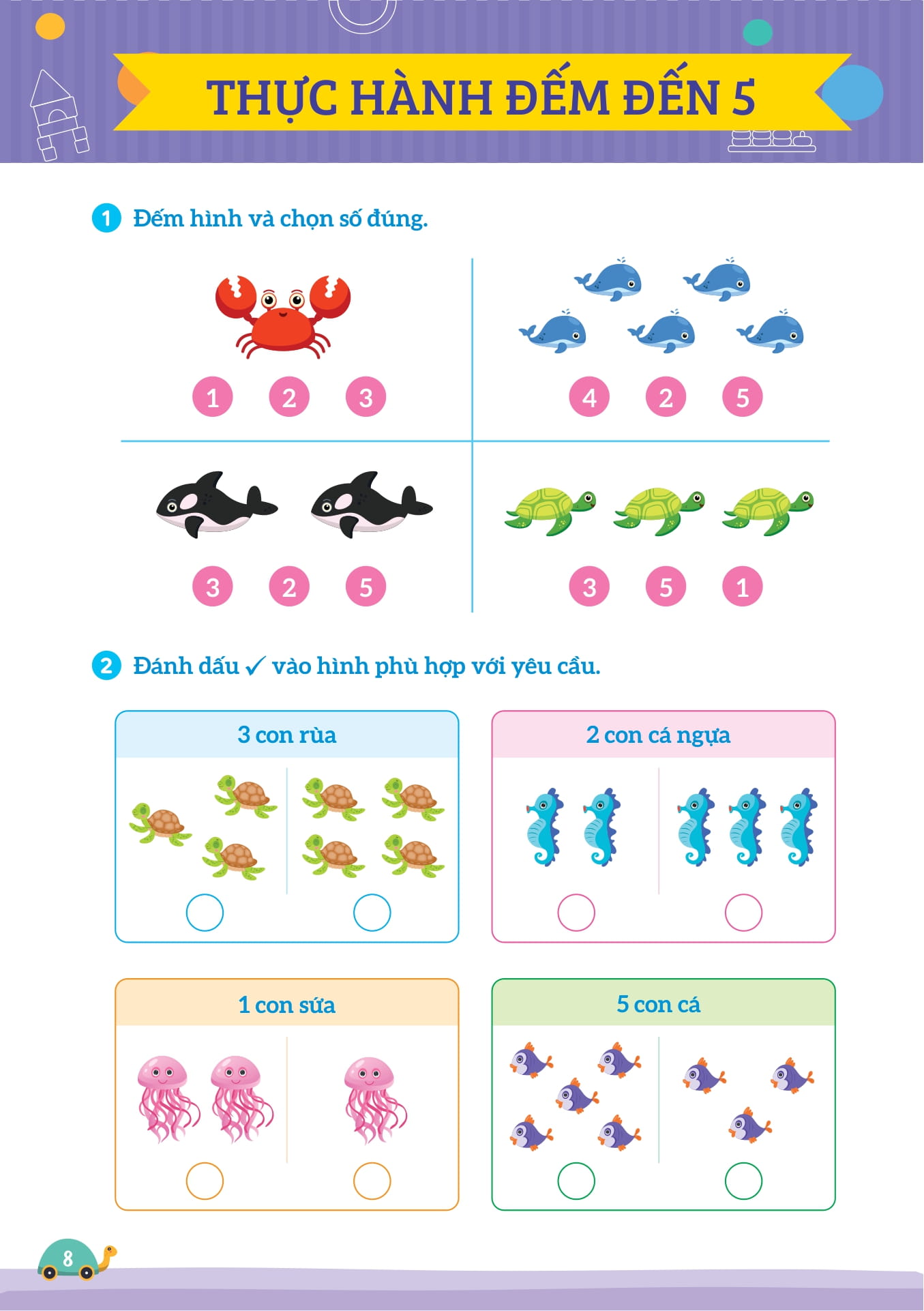 THỰC HÀNH ĐẾM ĐẾN 5

1 Đếm hình và chọn số đúng.

1 2 3

4 2 5

3 2 5

3 5 1

2 Đánh dấu ✓ vào hình phù hợp với yêu cầu.

3 con rùa

2 con cá ngựa

1 con sứa

5 con cá

8