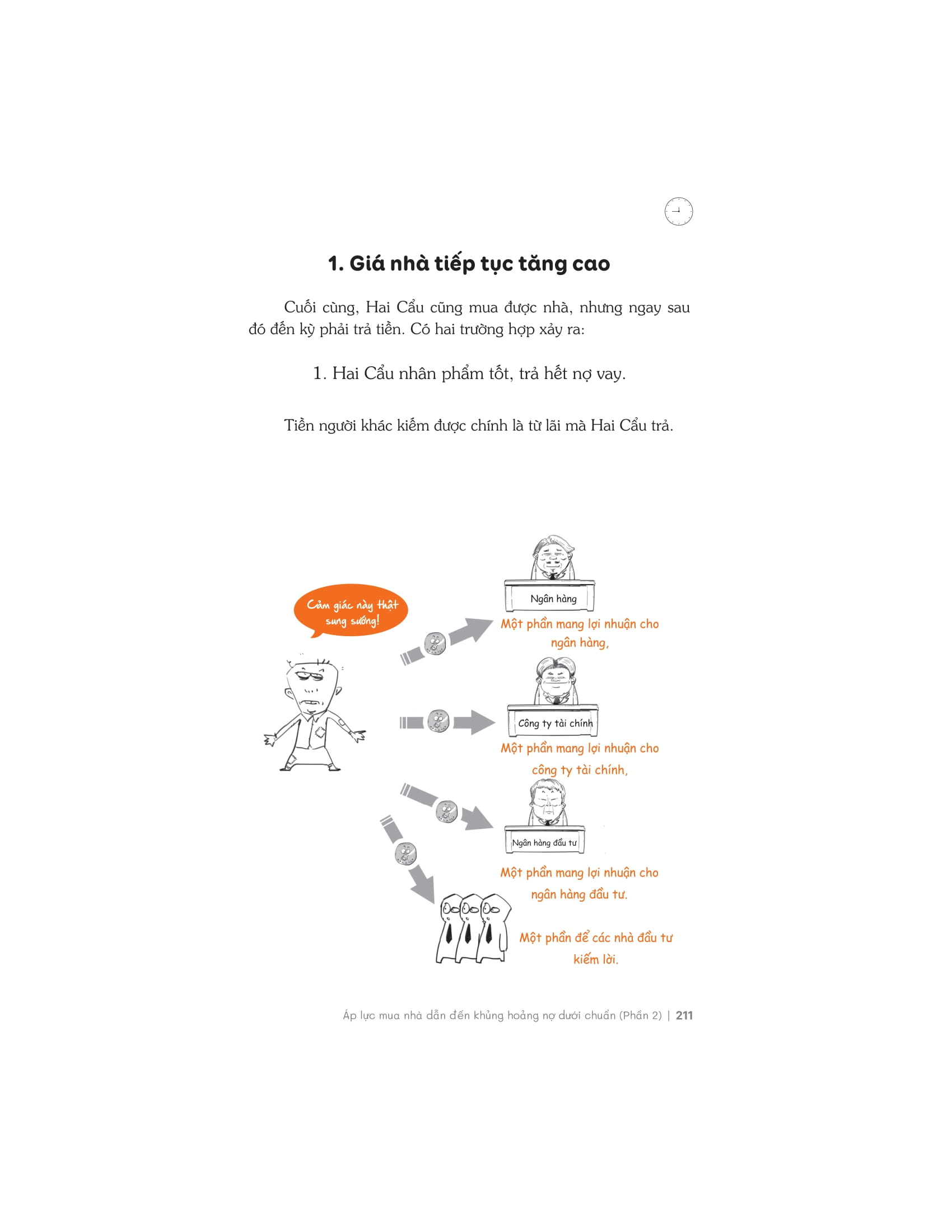 1. Giá nhà tiếp tục tăng cao

Cuối cùng, Hai Cẩu cũng mua được nhà, nhưng ngay sau đó đến kỳ phải trả tiền. Có hai trường hợp xảy ra:

1. Hai Cẩu nhân phẩm tốt, trả hết nợ vay.

Tiền người khác kiếm được chính là từ lãi mà Hai Cẩu trả.

Cảm giác này thật sung sướng!

Ngân hàng

Một phần mang lợi nhuận cho ngân hàng,

Công ty tài chính

Một phần mang lợi nhuận cho công ty tài chính,

Ngân hàng đầu tư

Một phần mang lợi nhuận cho ngân hàng đầu tư.

Một phần để các nhà đầu tư kiếm lời.

Áp lực mua nhà dẫn đến khủng hoảng nợ dưới chuẩn (Phần 2) | 211