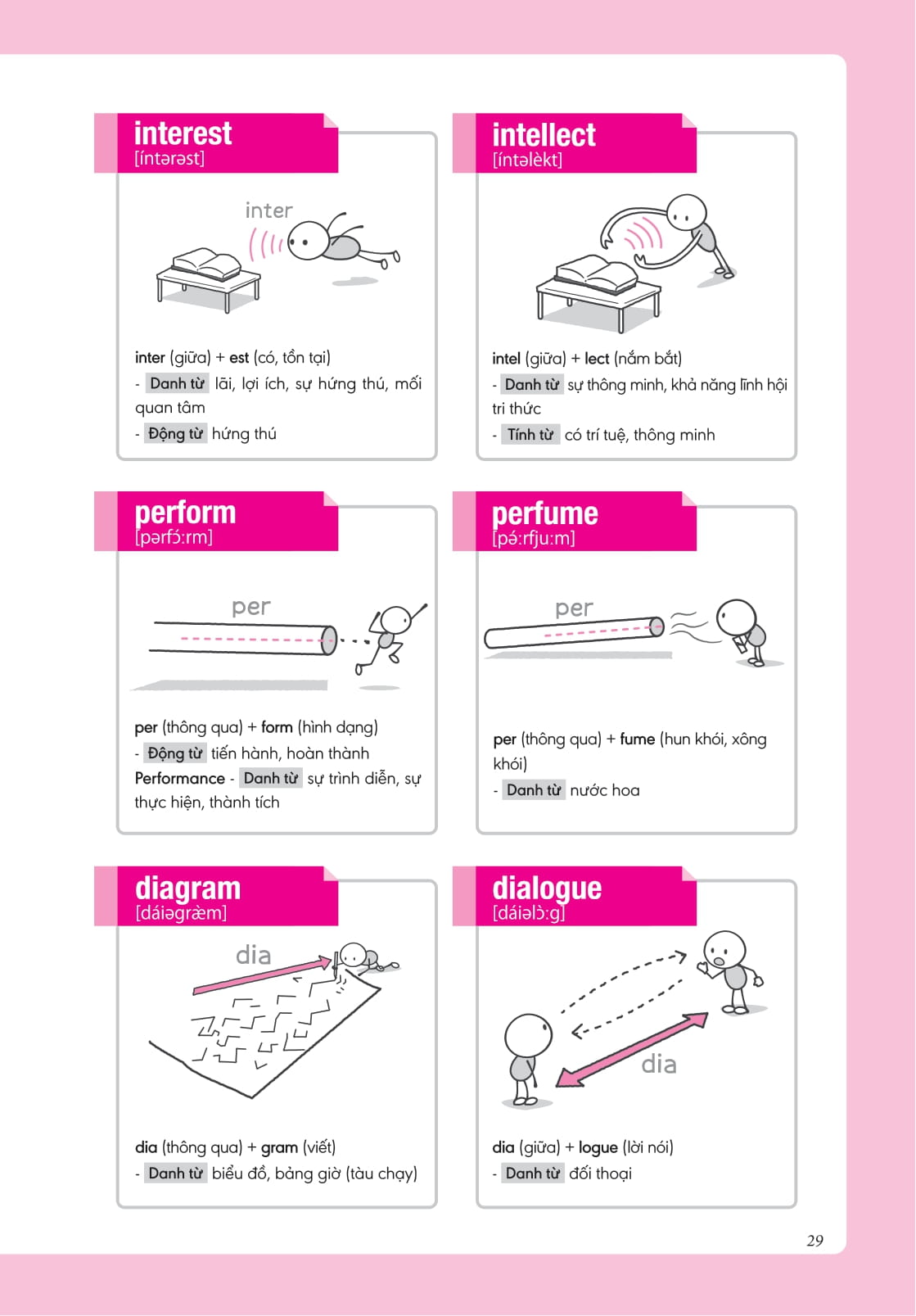 interest
[íntərəst]

inter

inter (giữa) + est (có, tồn tại)
- Danh từ lãi, lợi ích, sự hứng thú, mối quan tâm
- Động từ hứng thú

intellect
[íntəlèkt]

intel (giữa) + lect (nắm bắt)
- Danh từ sự thông minh, khả năng lĩnh hội tri thức
- Tính từ có trí tuệ, thông minh

perform
[pərfɔ́:rm]

per

per (thông qua) + form (hình dạng)
- Động từ tiến hành, hoàn thành
Performance - Danh từ sự trình diễn, sự thực hiện, thành tích

perfume
[pə́:rfju:m]

per

per (thông qua) + fume (hun khói, xông khói)
- Danh từ nước hoa

diagram
[dáiəgræm]

dia

dia (thông qua) + gram (viết)
- Danh từ biểu đồ, bảng giờ (tàu chạy)

dialogue
[dáiəlɔ̀:g]

dia

dia (giữa) + logue (lời nói)
- Danh từ đối thoại

29