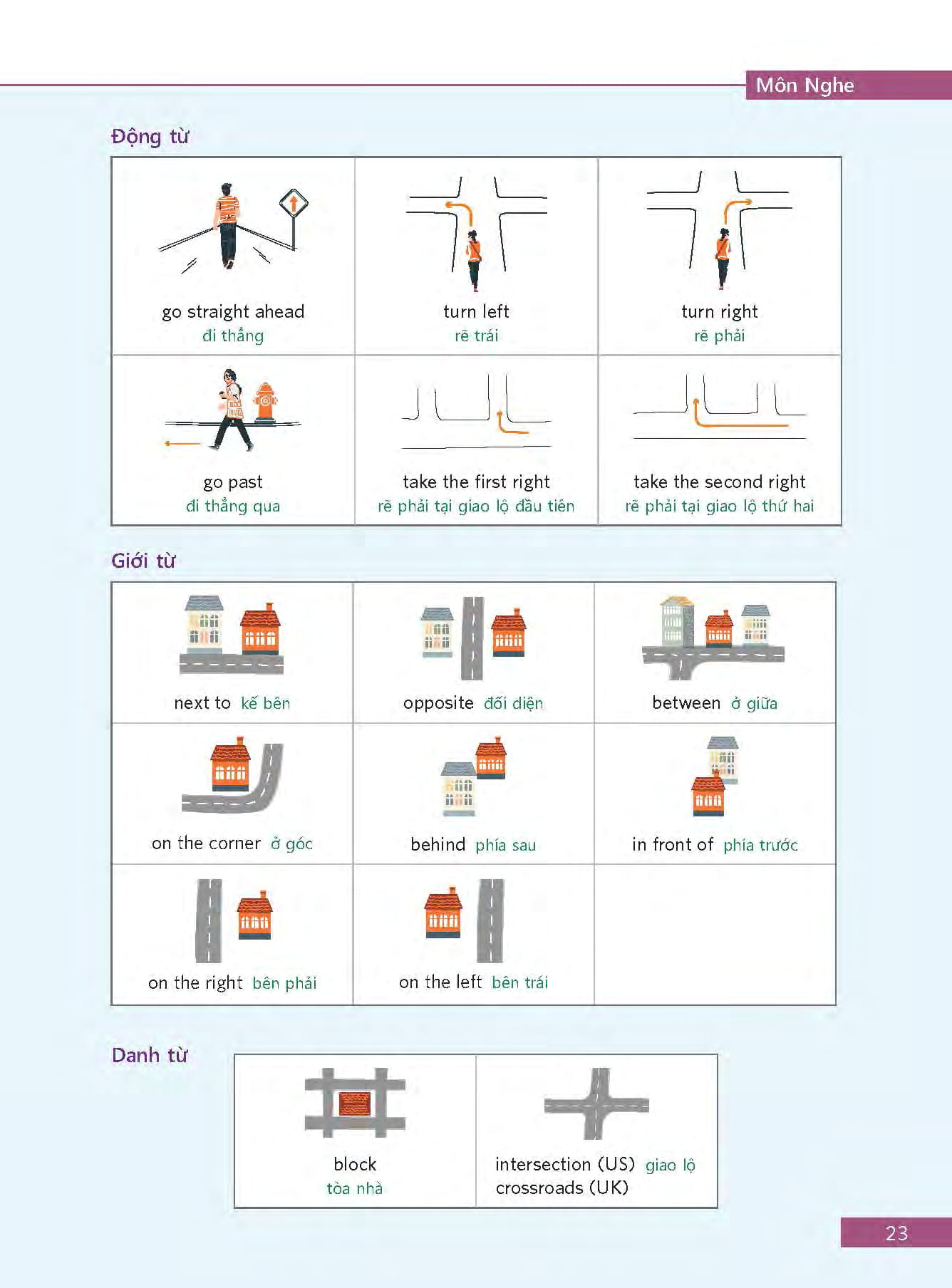 Môn Nghe

Động từ

| go straight ahead đi thẳng | turn left rẽ trái | turn right rẽ phải |
|---|---|---|
| go past đi thẳng qua | take the first right rẽ phải tại giao lộ đầu tiên | take the second right rẽ phải tại giao lộ thứ hai |

Giới từ

| next to kế bên | opposite đối diện | between ở giữa |
|---|---|---|
| on the corner ở góc | behind phía sau | in front of phía trước |
| on the right bên phải | on the left bên trái | |

Danh từ

| block tòa nhà | intersection (US) giao lộ crossroads (UK) |
|---|---|

23