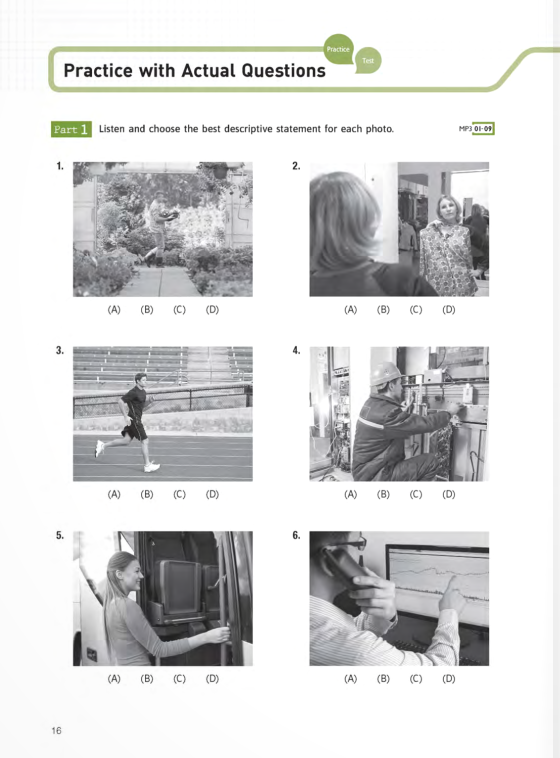 Practice Test

Practice with Actual Questions

Part 1 Listen and choose the best descriptive statement for each photo.

MP3 01-09

1.

(A) (B) (C) (D)

2.

(A) (B) (C) (D)

3.

(A) (B) (C) (D)

4.

(A) (B) (C) (D)

5.

(A) (B) (C) (D)

6.

(A) (B) (C) (D)

16