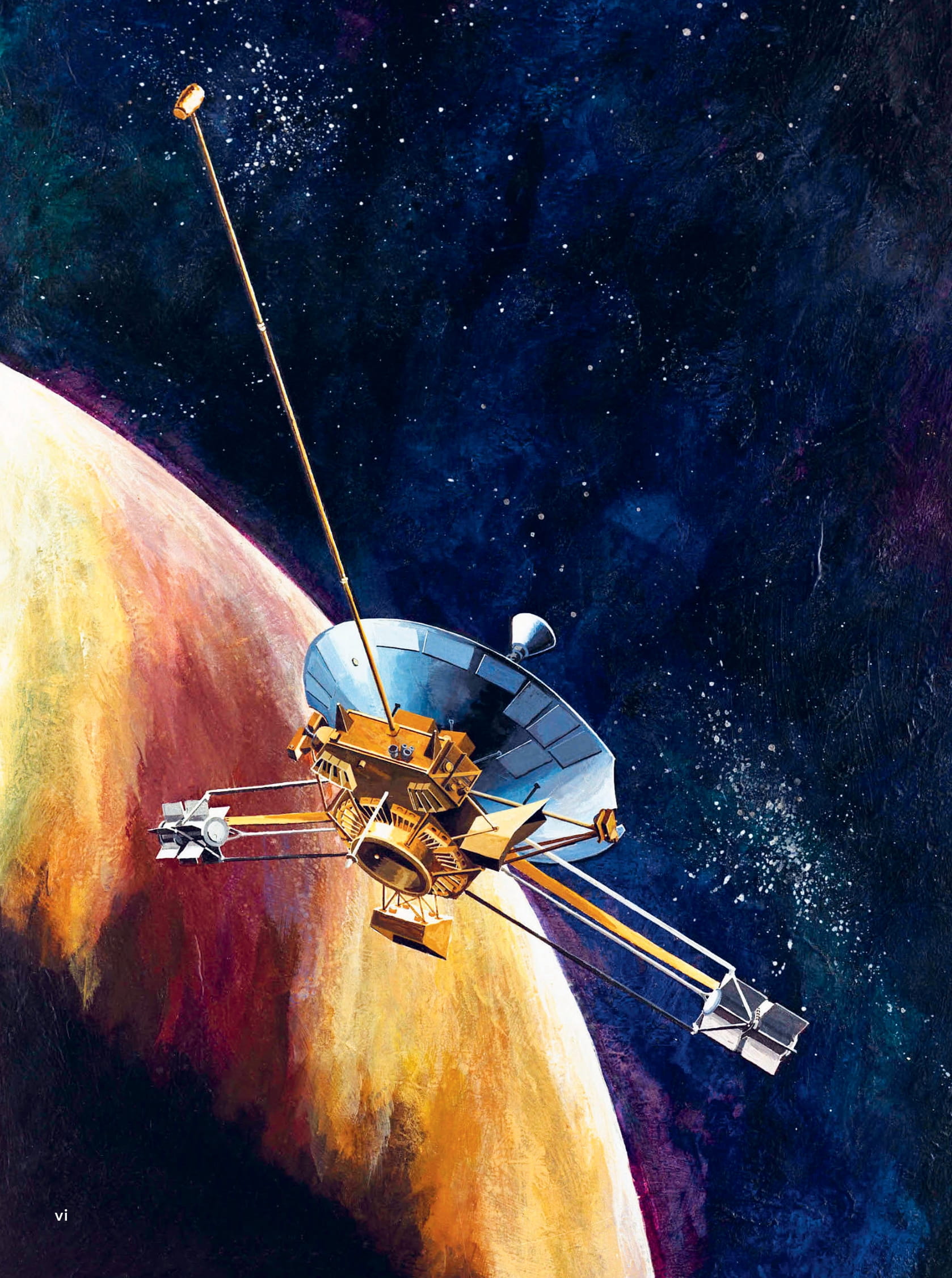 vi