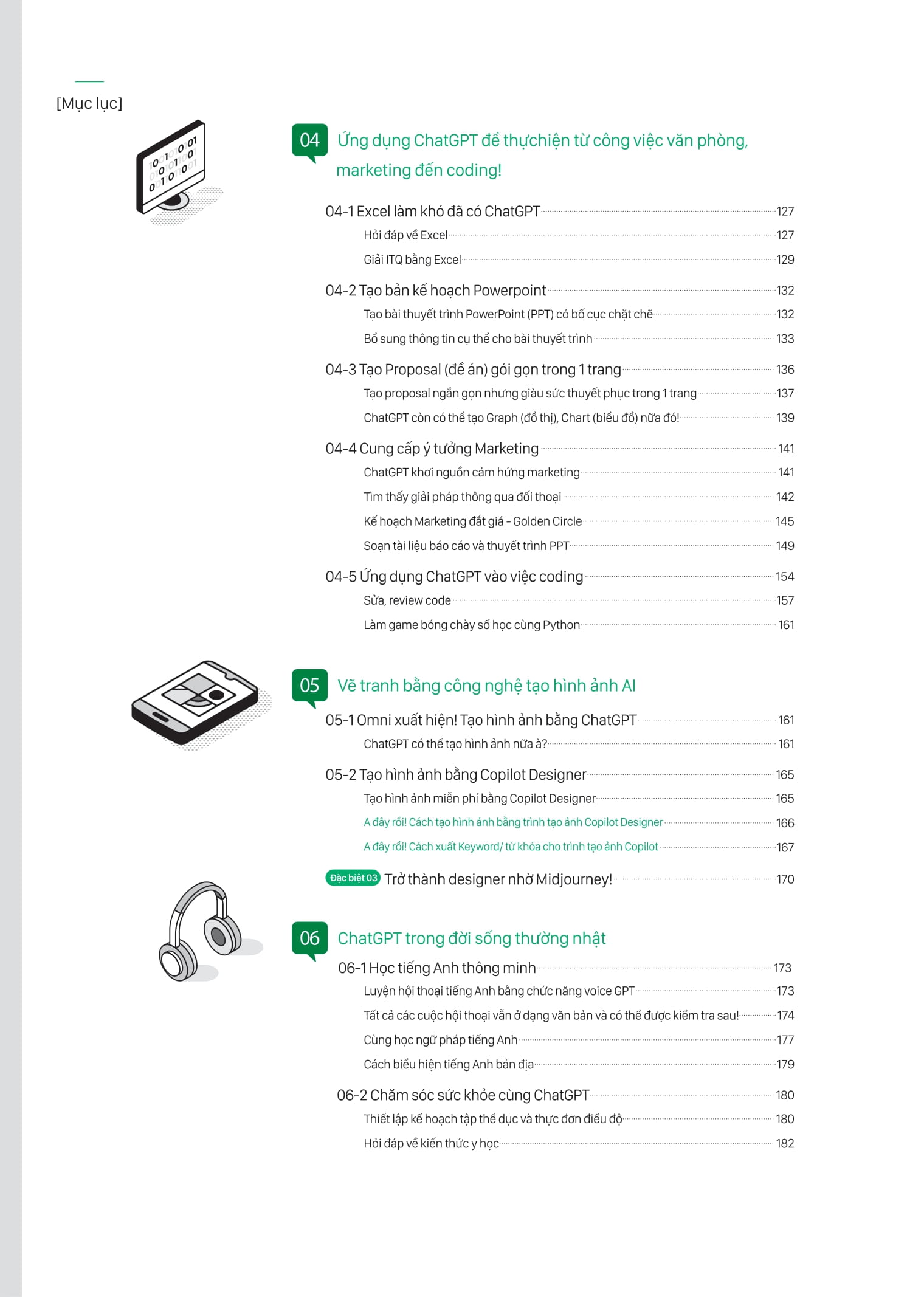 [Mục lục]

04 Ứng dụng ChatGPT để thựchiện từ công việc văn phòng, marketing đến coding!

04-1 Excel làm khó đã có ChatGPT 127
Hỏi đáp về Excel 127
Giải ITQ bằng Excel 129

04-2 Tạo bản kế hoạch Powerpoint 132
Tạo bài thuyết trình PowerPoint (PPT) có bố cục chặt chẽ 132
Bổ sung thông tin cụ thể cho bài thuyết trình 133

04-3 Tạo Proposal (đề án) gói gọn trong 1 trang 136
Tạo proposal ngắn gọn nhưng giàu sức thuyết phục trong 1 trang 137
ChatGPT còn có thể tạo Graph (đồ thị), Chart (biểu đồ) nữa đó! 139

04-4 Cung cấp ý tưởng Marketing 141
ChatGPT khơi nguồn cảm hứng marketing 141
Tìm thấy giải pháp thông qua đối thoại 142
Kế hoạch Marketing đắt giá - Golden Circle 145
Soạn tài liệu báo cáo và thuyết trình PPT 149

04-5 Ứng dụng ChatGPT vào việc coding 154
Sửa, review code 157
Làm game bóng chày số học cùng Python 161

05 Vẽ tranh bằng công nghệ tạo hình ảnh AI

05-1 Omni xuất hiện! Tạo hình ảnh bằng ChatGPT 161
ChatGPT có thể tạo hình ảnh nữa à? 161

05-2 Tạo hình ảnh bằng Copilot Designer 165
Tạo hình ảnh miễn phí bằng Copilot Designer 165
A đây rồi! Cách tạo hình ảnh bằng trình tạo ảnh Copilot Designer 166
A đây rồi! Cách xuất Keyword/ từ khóa cho trình tạo ảnh Copilot 167

Đặc biệt 03 Trở thành designer nhờ Midjourney! 170

06 ChatGPT trong đời sống thường nhật

06-1 Học tiếng Anh thông minh 173
Luyện hội thoại tiếng Anh bằng chức năng voice GPT 173
Tất cả các cuộc hội thoại vẫn ở dạng văn bản và có thể được kiểm tra sau! 174
Cùng học ngữ pháp tiếng Anh 177
Cách biểu hiện tiếng Anh bản địa 179

06-2 Chăm sóc sức khỏe cùng ChatGPT 180
Thiết lập kế hoạch tập thể dục và thực đơn điều độ 180
Hỏi đáp về kiến thức y học 182