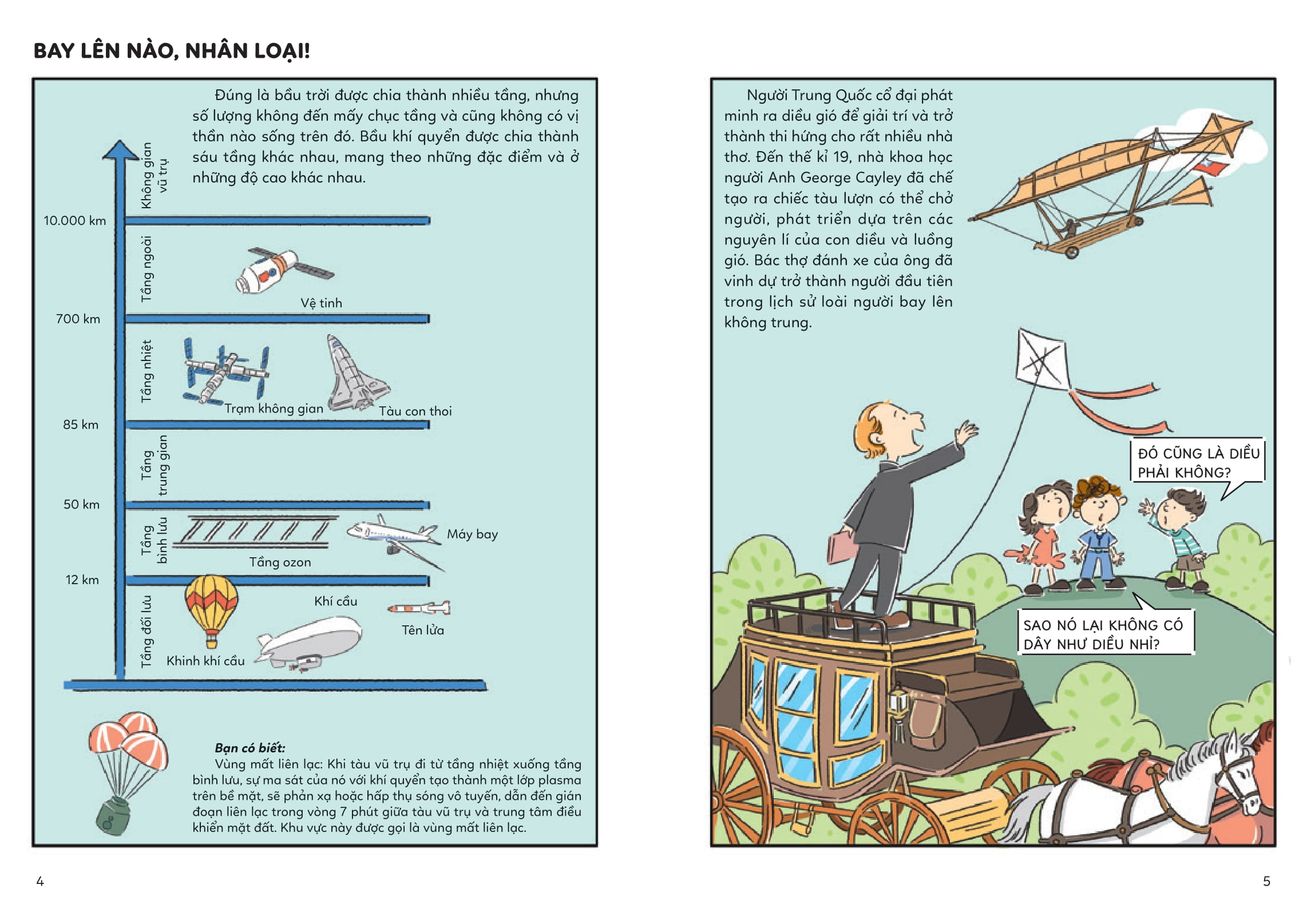 BAY LÊN NÀO, NHÂN LOẠI!

Đúng là bầu trời được chia thành nhiều tầng, nhưng số lượng không đến mấy chục tầng và cũng không có vị thần nào sống trên đó. Bầu khí quyển được chia thành sáu tầng khác nhau, mang theo những đặc điểm và ở những độ cao khác nhau.

Không gian vũ trụ
10.000 km
Tầng ngoài
Vệ tinh
700 km
Tầng nhiệt
Trạm không gian
Tàu con thoi
85 km
Tầng trung gian
50 km
Tầng bình lưu
Tầng ozon
Máy bay
12 km
Tầng đối lưu
Khí cầu
Tên lửa
Khinh khí cầu

Bạn có biết:
Vùng mất liên lạc: Khi tàu vũ trụ đi từ tầng nhiệt xuống tầng bình lưu, sự ma sát của nó với khí quyển tạo thành một lớp plasma trên bề mặt, sẽ phản xạ hoặc hấp thụ sóng vô tuyến, dẫn đến gián đoạn liên lạc trong vòng 7 phút giữa tàu vũ trụ và trung tâm điều khiển mặt đất. Khu vực này được gọi là vùng mất liên lạc.

4

Người Trung Quốc cổ đại phát minh ra diều gió để giải trí và trở thành thi hứng cho rất nhiều nhà thơ. Đến thế kỉ 19, nhà khoa học người Anh George Cayley đã chế tạo ra chiếc tàu lượn có thể chở người, phát triển dựa trên các nguyên lí của con diều và luồng gió. Bác thợ đánh xe của ông đã vinh dự trở thành người đầu tiên trong lịch sử loài người bay lên không trung.

ĐÓ CŨNG LÀ DIỀU PHẢI KHÔNG?

SAO NÓ LẠI KHÔNG CÓ DÂY NHƯ DIỀU NHỈ?

5