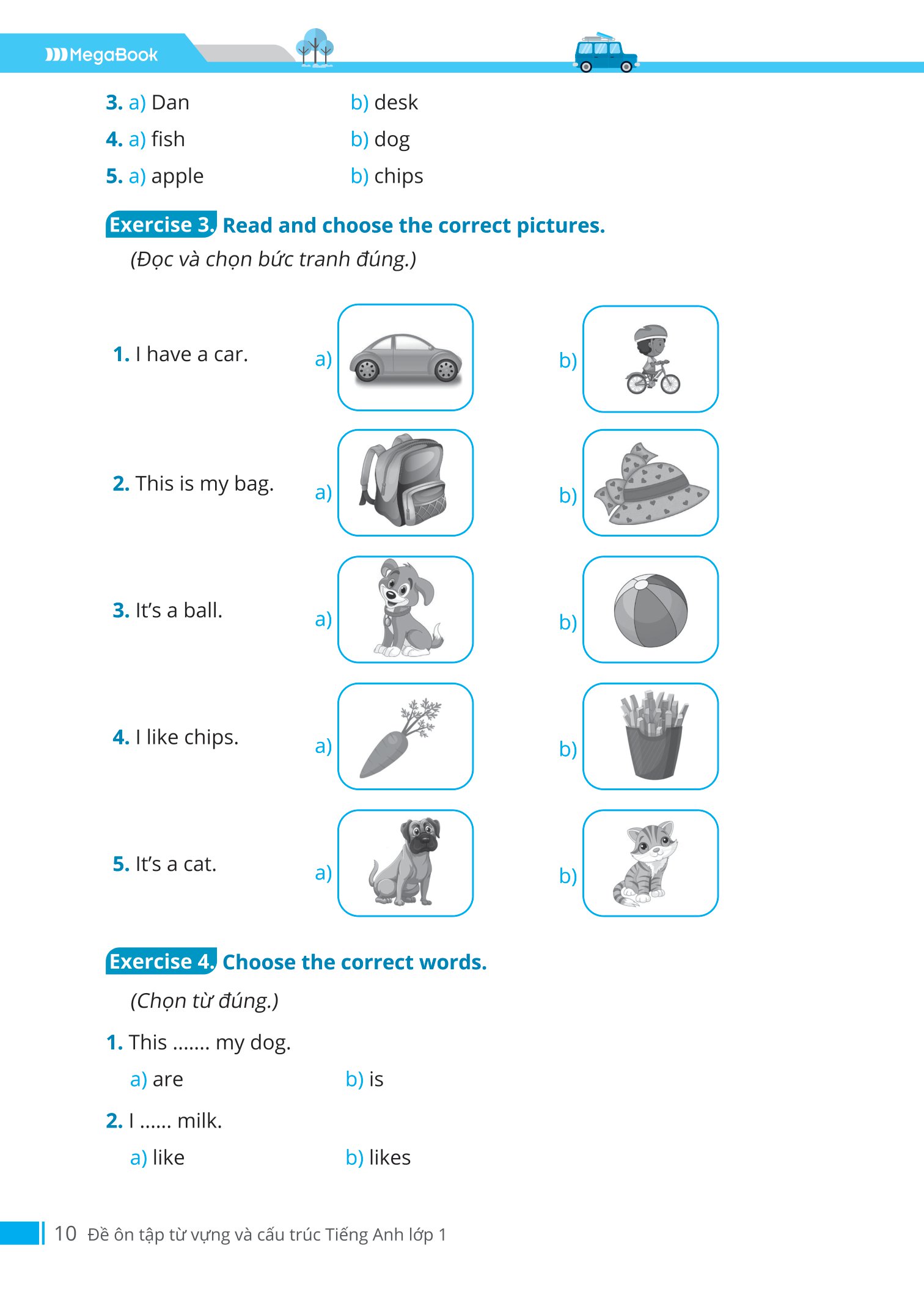 MegaBook

3. a) Dan b) desk

4. a) fish b) dog

5. a) apple b) chips

Exercise 3. Read and choose the correct pictures.

(Đọc và chọn bức tranh đúng.)

1. I have a car. a) b)

2. This is my bag. a) b)

3. It's a ball. a) b)

4. I like chips. a) b)

5. It's a cat. a) b)

Exercise 4. Choose the correct words.

(Chọn từ đúng.)

1. This ....... my dog.

a) are b) is

2. I ...... milk.

a) like b) likes

10 Đề ôn tập từ vựng và cấu trúc Tiếng Anh lớp 1