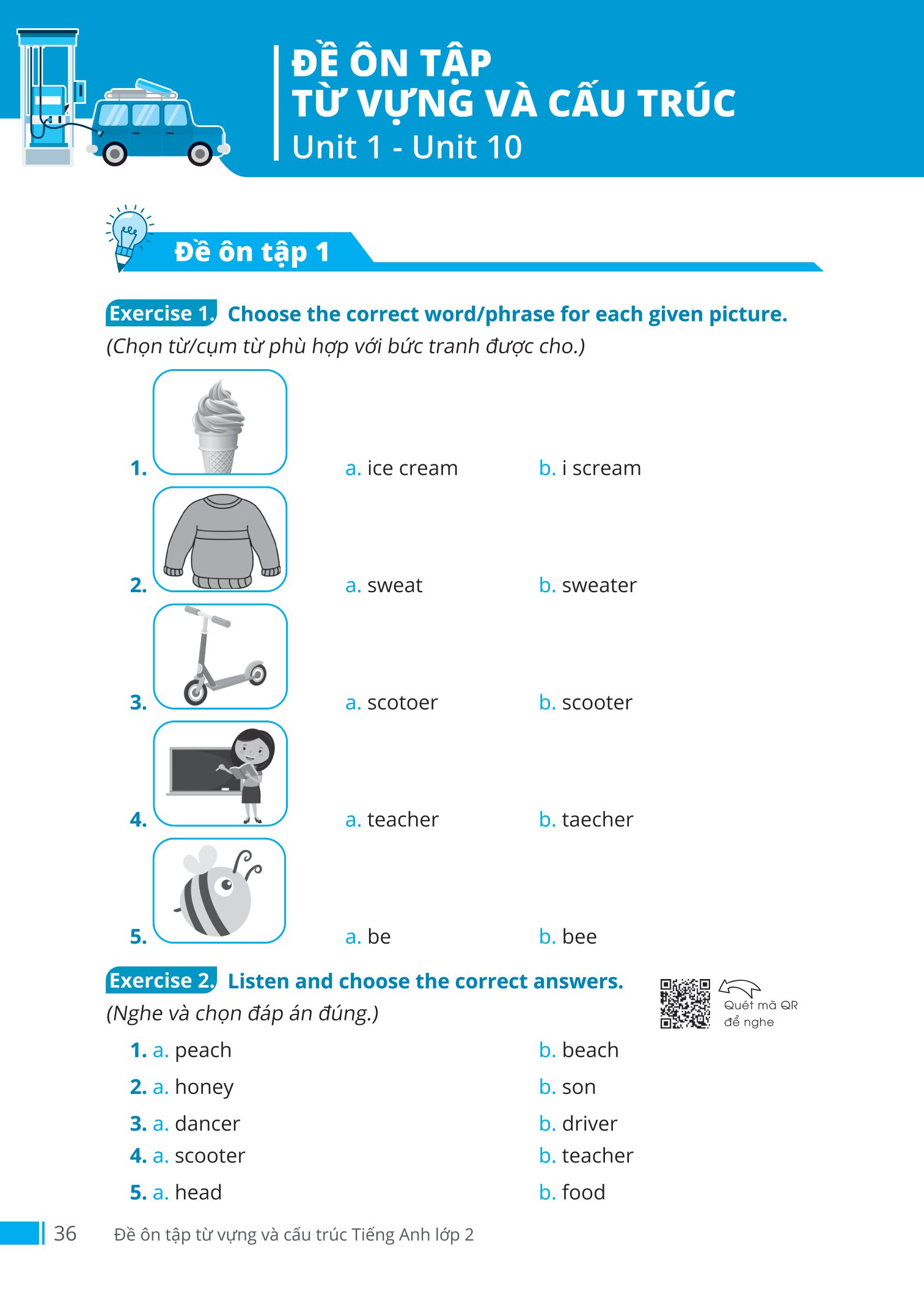 ĐỀ ÔN TẬP
TỪ VỰNG VÀ CẤU TRÚC
Unit 1 - Unit 10

Đề ôn tập 1

Exercise 1. Choose the correct word/phrase for each given picture.
(Chọn từ/cụm từ phù hợp với bức tranh được cho.)

1. a. ice cream b. i scream

2. a. sweat b. sweater

3. a. scotoer b. scooter

4. a. teacher b. taecher

5. a. be b. bee

Exercise 2. Listen and choose the correct answers.
(Nghe và chọn đáp án đúng.)

Quét mã QR để nghe

1. a. peach b. beach
2. a. honey b. son
3. a. dancer b. driver
4. a. scooter b. teacher
5. a. head b. food

36 Đề ôn tập từ vựng và cấu trúc Tiếng Anh lớp 2