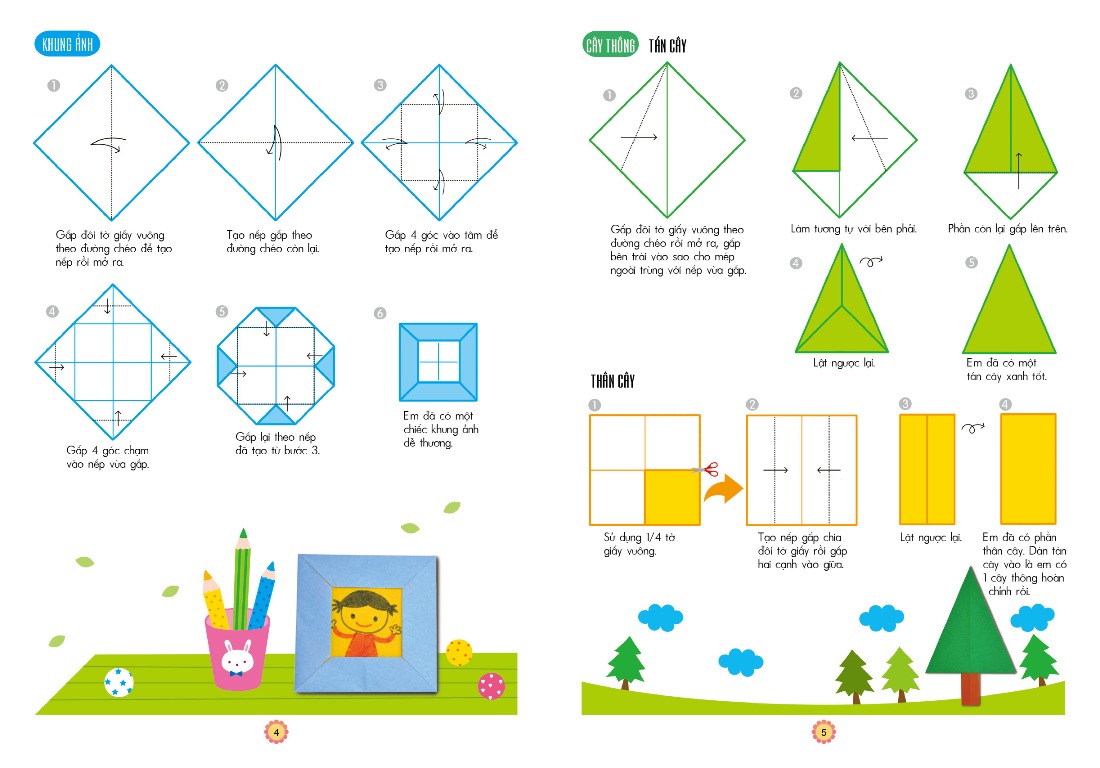 KHUNG ẢNH

1
Gấp đôi tờ giấy vuông theo đường chéo để tạo nếp rồi mở ra.

2
Tạo nếp gấp theo đường chéo còn lại.

3
Gấp 4 góc vào tâm để tạo nếp rồi mở ra.

4
Gấp 4 góc chạm vào nếp vừa gấp.

5
Gấp lại theo nếp đã tạo từ bước 3.

6
Em đã có một chiếc khung ảnh dễ thương.

4

CÂY THÔNG TÁN CÂY

1
Gấp đôi tờ giấy vuông theo đường chéo rồi mở ra, gấp bên trái vào sao cho mép ngoài trùng với nếp vừa gấp.

2
Làm tương tự với bên phải.

3
Phần còn lại gấp lên trên.

4
Lật ngược lại.

5
Em đã có một tán cây xanh tốt.

THÂN CÂY

1
Sử dụng 1/4 tờ giấy vuông.

2
Tạo nếp gấp chia đôi tờ giấy rồi gấp hai cạnh vào giữa.

3
Lật ngược lại.

4
Em đã có phần thân cây. Dán tán cây vào là em có 1 cây thông hoàn chỉnh rồi.

5