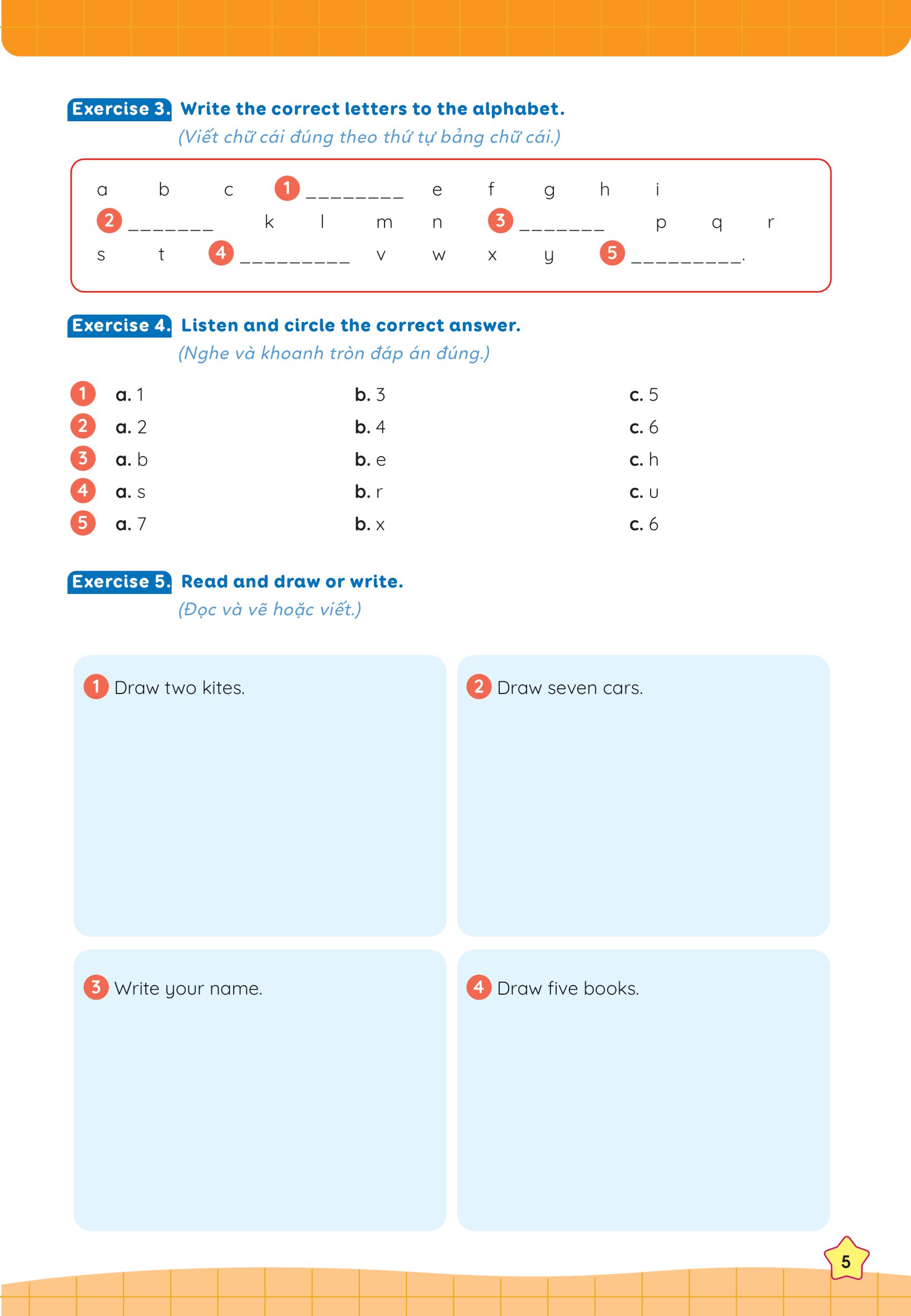 Exercise 3. Write the correct letters to the alphabet.
(Viết chữ cái đúng theo thứ tự bảng chữ cái.)

a b c 1 ________ e f g h i
2 _______ k l m n 3 _______ p q r
s t 4 _________ v w x y 5 _________.

Exercise 4. Listen and circle the correct answer.
(Nghe và khoanh tròn đáp án đúng.)

1 a. 1 b. 3 c. 5
2 a. 2 b. 4 c. 6
3 a. b b. e c. h
4 a. s b. r c. u
5 a. 7 b. x c. 6

Exercise 5. Read and draw or write.
(Đọc và vẽ hoặc viết.)

1 Draw two kites.

2 Draw seven cars.

3 Write your name.

4 Draw five books.

5