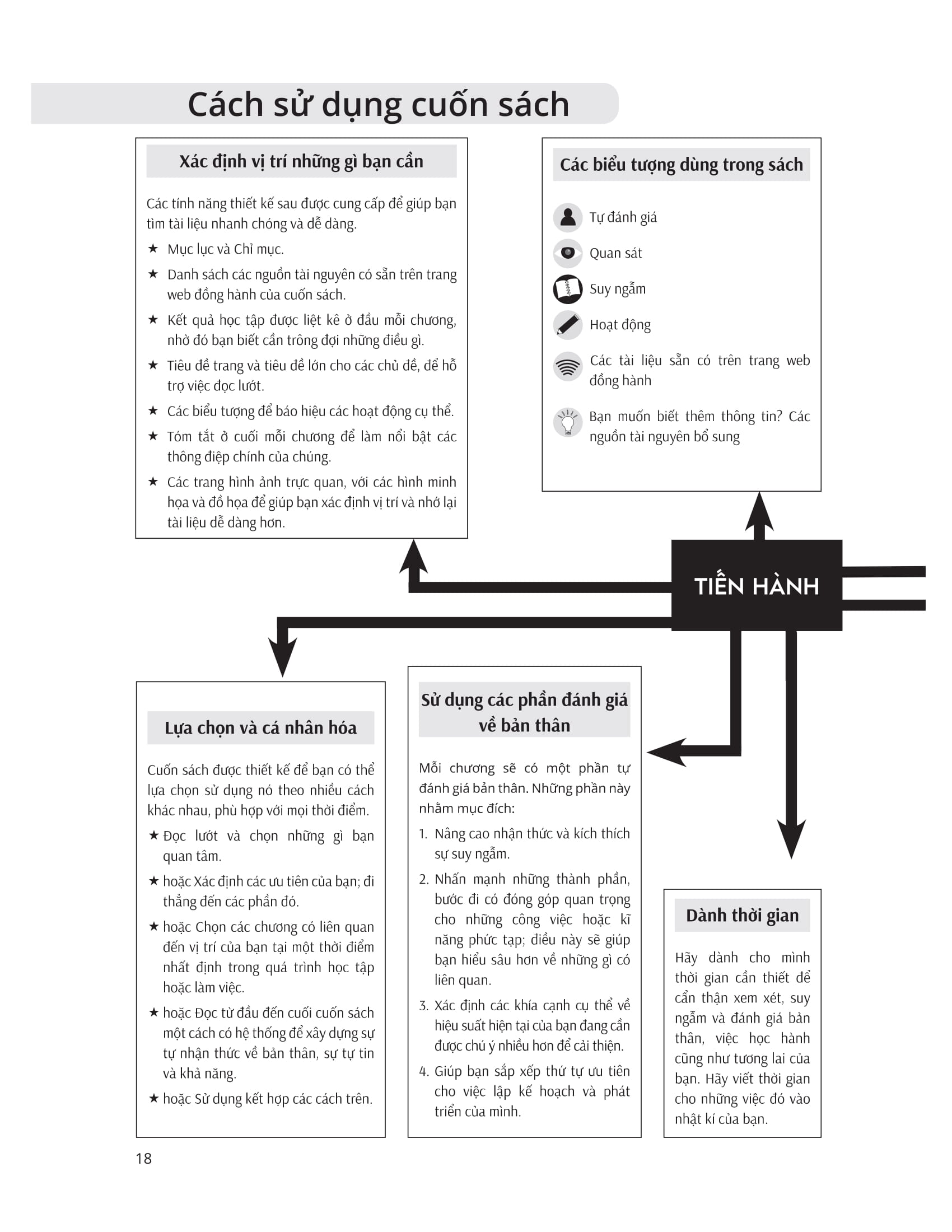 Cách sử dụng cuốn sách

Xác định vị trí những gì bạn cần

Các tính năng thiết kế sau được cung cấp để giúp bạn tìm tài liệu nhanh chóng và dễ dàng.

★ Mục lục và Chỉ mục.

★ Danh sách các nguồn tài nguyên có sẵn trên trang web đồng hành của cuốn sách.

★ Kết quả học tập được liệt kê ở đầu mỗi chương, nhờ đó bạn biết cần trông đợi những điều gì.

★ Tiêu đề trang và tiêu đề lớn cho các chủ đề, để hỗ trợ việc đọc lướt.

★ Các biểu tượng để báo hiệu các hoạt động cụ thể.

★ Tóm tắt ở cuối mỗi chương để làm nổi bật các thông điệp chính của chúng.

★ Các trang hình ảnh trực quan, với các hình minh họa và đồ họa để giúp bạn xác định vị trí và nhớ lại tài liệu dễ dàng hơn.

Các biểu tượng dùng trong sách

Tự đánh giá

Quan sát

Suy ngẫm

Hoạt động

Các tài liệu sẵn có trên trang web đồng hành

Bạn muốn biết thêm thông tin? Các nguồn tài nguyên bổ sung

TIẾN HÀNH

Lựa chọn và cá nhân hóa

Cuốn sách được thiết kế để bạn có thể lựa chọn sử dụng nó theo nhiều cách khác nhau, phù hợp với mọi thời điểm.

★ Đọc lướt và chọn những gì bạn quan tâm.

★ hoặc Xác định các ưu tiên của bạn; đi thẳng đến các phần đó.

★ hoặc Chọn các chương có liên quan đến vị trí của bạn tại một thời điểm nhất định trong quá trình học tập hoặc làm việc.

★ hoặc Đọc từ đầu đến cuối cuốn sách một cách có hệ thống để xây dựng sự tự nhận thức về bản thân, sự tự tin và khả năng.

★ hoặc Sử dụng kết hợp các cách trên.

Sử dụng các phần đánh giá về bản thân

Mỗi chương sẽ có một phần tự đánh giá bản thân. Những phần này nhằm mục đích:

1. Nâng cao nhận thức và kích thích sự suy ngẫm.

2. Nhấn mạnh những thành phần, bước đi có đóng góp quan trọng cho những công việc hoặc kĩ năng phức tạp; điều này sẽ giúp bạn hiểu sâu hơn về những gì có liên quan.

3. Xác định các khía cạnh cụ thể về hiệu suất hiện tại của bạn đang cần được chú ý nhiều hơn để cải thiện.

4. Giúp bạn sắp xếp thứ tự ưu tiên cho việc lập kế hoạch và phát triển của mình.

Dành thời gian

Hãy dành cho mình thời gian cần thiết để cẩn thận xem xét, suy ngẫm và đánh giá bản thân, việc học hành cũng như tương lai của bạn. Hãy viết thời gian cho những việc đó vào nhật kí của bạn.

18