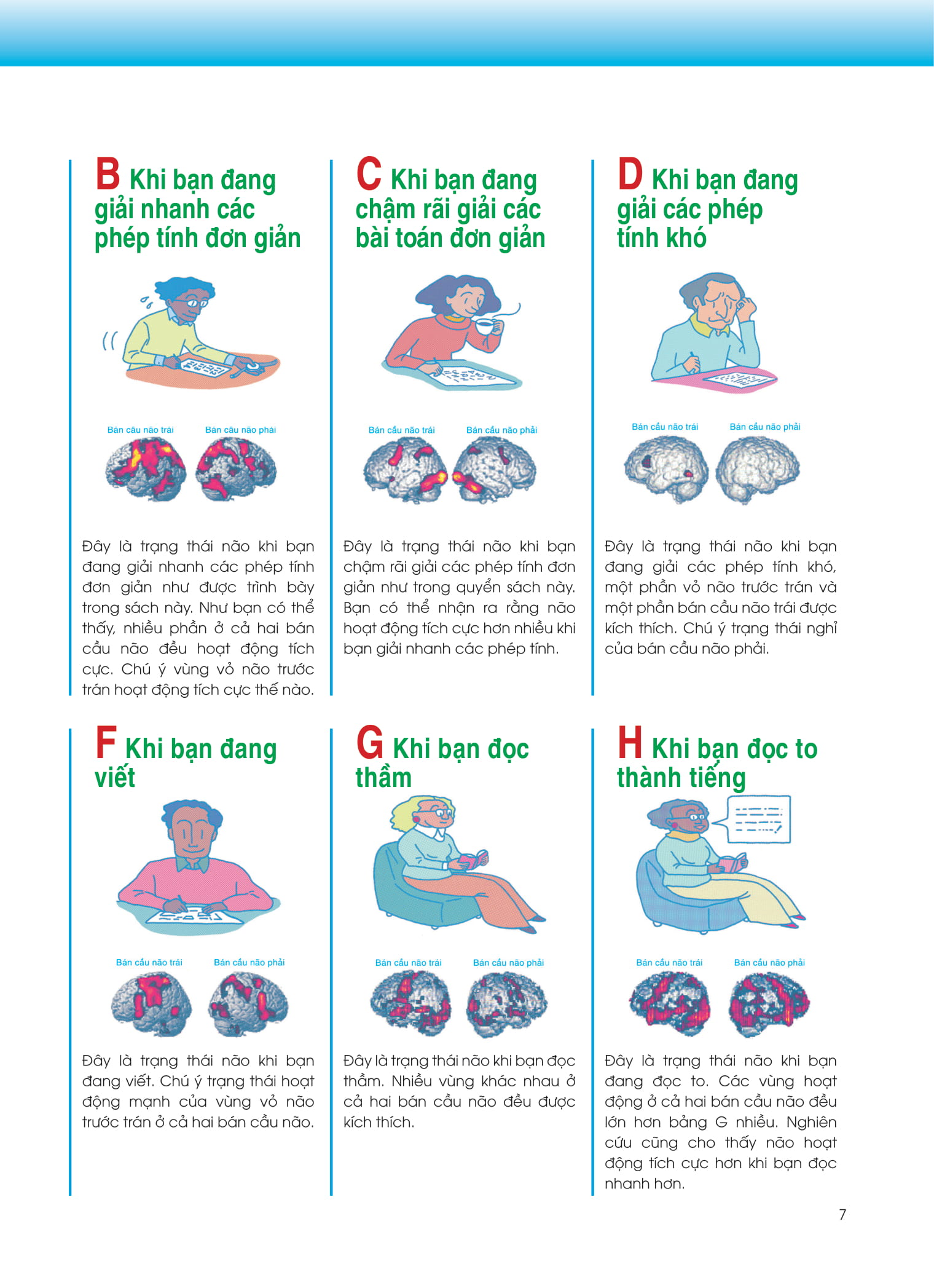 B Khi bạn đang giải nhanh các phép tính đơn giản

Bán cầu não trái

Bán cầu não phải

Đây là trạng thái não khi bạn đang giải nhanh các phép tính đơn giản như được trình bày trong sách này. Như bạn có thể thấy, nhiều phần ở cả hai bán cầu não đều hoạt động tích cực. Chú ý vùng vỏ não trước trán hoạt động tích cực thế nào.

C Khi bạn đang chậm rãi giải các bài toán đơn giản

Bán cầu não trái

Bán cầu não phải

Đây là trạng thái não khi bạn chậm rãi giải các phép tính đơn giản như trong quyển sách này. Bạn có thể nhận ra rằng não hoạt động tích cực hơn nhiều khi bạn giải nhanh các phép tính.

D Khi bạn đang giải các phép tính khó

Bán cầu não trái

Bán cầu não phải

Đây là trạng thái não khi bạn đang giải các phép tính khó, một phần vỏ não trước trán và một phần bán cầu não trái được kích thích. Chú ý trạng thái nghỉ của bán cầu não phải.

F Khi bạn đang viết

Bán cầu não trái

Bán cầu não phải

Đây là trạng thái não khi bạn đang viết. Chú ý trạng thái hoạt động mạnh của vùng vỏ não trước trán ở cả hai bán cầu não.

G Khi bạn đọc thầm

Bán cầu não trái

Bán cầu não phải

Đây là trạng thái não khi bạn đọc thầm. Nhiều vùng khác nhau ở cả hai bán cầu não đều được kích thích.

H Khi bạn đọc to thành tiếng

Bán cầu não trái

Bán cầu não phải

Đây là trạng thái não khi bạn đang đọc to. Các vùng hoạt động ở cả hai bán cầu não đều lớn hơn bảng G nhiều. Nghiên cứu cũng cho thấy não hoạt động tích cực hơn khi bạn đọc nhanh hơn.

7