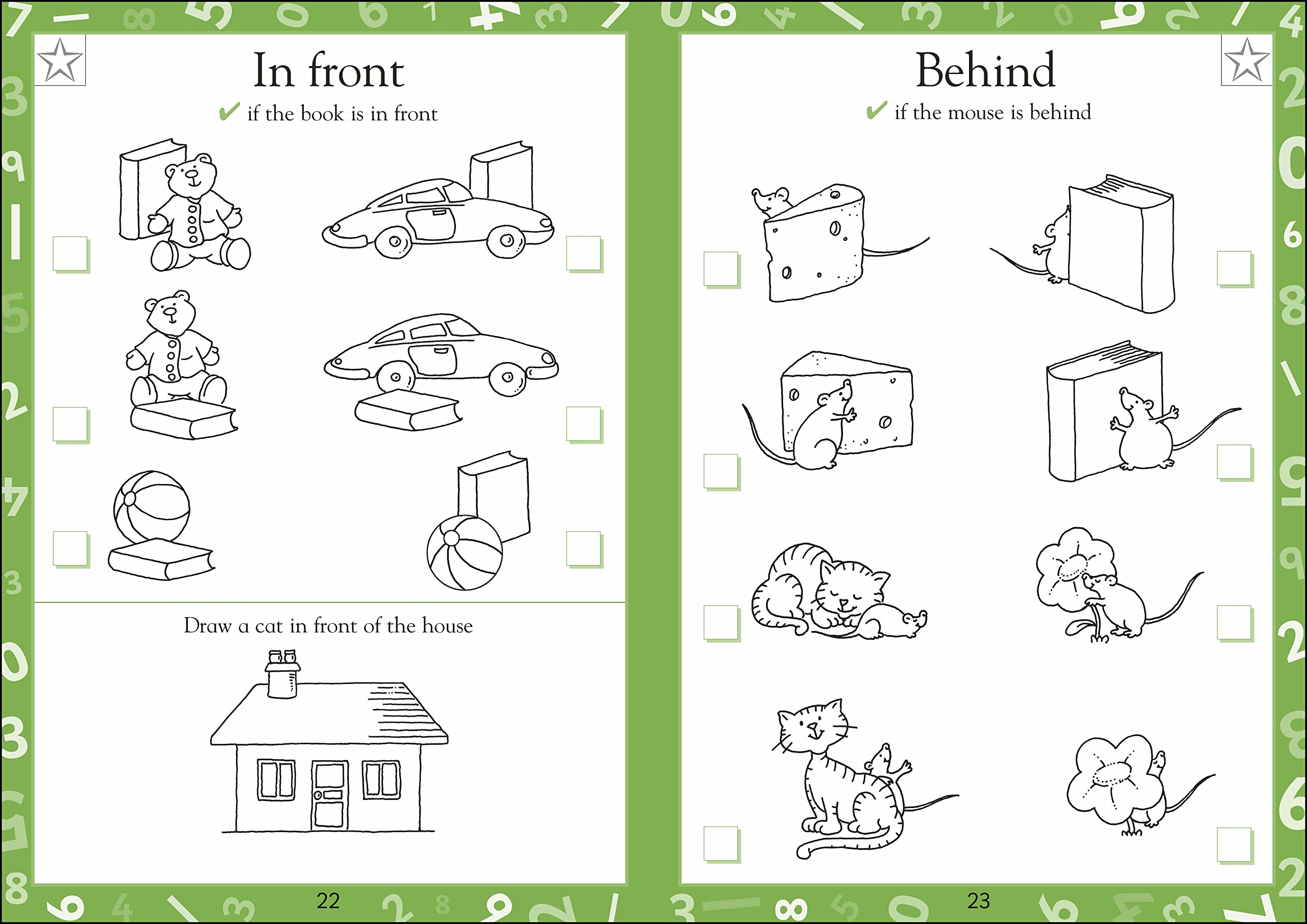 In front

✔ if the book is in front

Draw a cat in front of the house

22

Behind

✔ if the mouse is behind

23