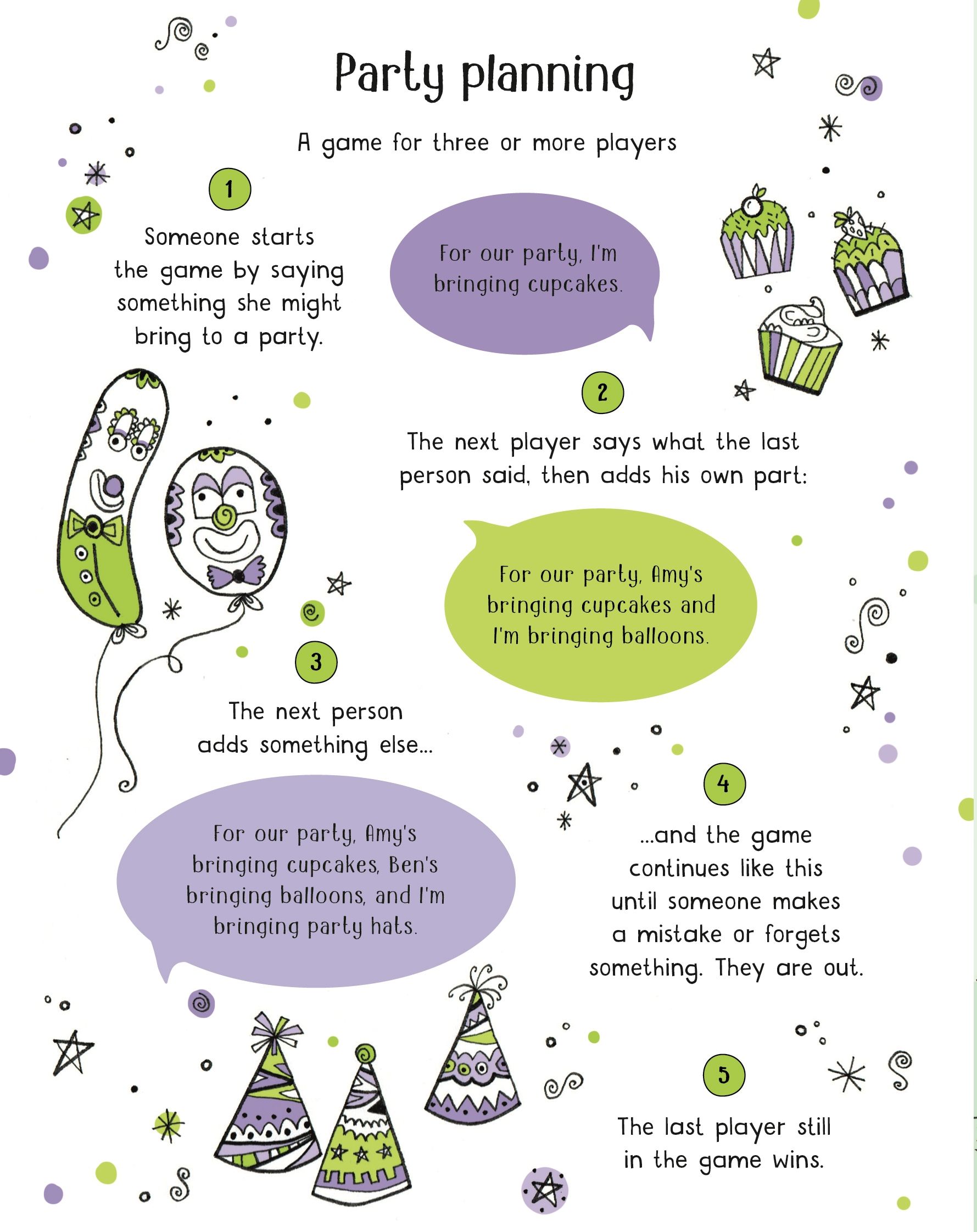 Party planning

A game for three or more players

1

Someone starts the game by saying something she might bring to a party.

For our party, I'm bringing cupcakes.

2

The next player says what the last person said, then adds his own part:

For our party, Amy's bringing cupcakes and I'm bringing balloons.

3

The next person adds something else...

For our party, Amy's bringing cupcakes, Ben's bringing balloons, and I'm bringing party hats.

4

...and the game continues like this until someone makes a mistake or forgets something. They are out.

5

The last player still in the game wins.