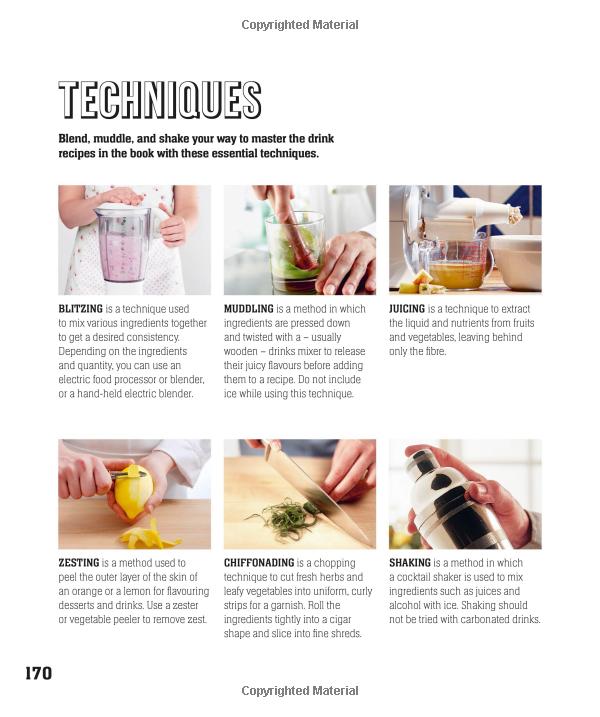 Copyrighted Material

TECHNIQUES

Blend, muddle, and shake your way to master the drink recipes in the book with these essential techniques.

BLITZING is a technique used to mix various ingredients together to get a desired consistency. Depending on the ingredients and quantity, you can use an electric food processor or blender, or a hand-held electric blender.

MUDDLING is a method in which ingredients are pressed down and twisted with a – usually wooden – drinks mixer to release their juicy flavours before adding them to a recipe. Do not include ice while using this technique.

JUICING is a technique to extract the liquid and nutrients from fruits and vegetables, leaving behind only the fibre.

ZESTING is a method used to peel the outer layer of the skin of an orange or a lemon for flavouring desserts and drinks. Use a zester or vegetable peeler to remove zest.

CHIFFONADING is a chopping technique to cut fresh herbs and leafy vegetables into uniform, curly strips for a garnish. Roll the ingredients tightly into a cigar shape and slice into fine shreds.

SHAKING is a method in which a cocktail shaker is used to mix ingredients such as juices and alcohol with ice. Shaking should not be tried with carbonated drinks.

170

Copyrighted Material