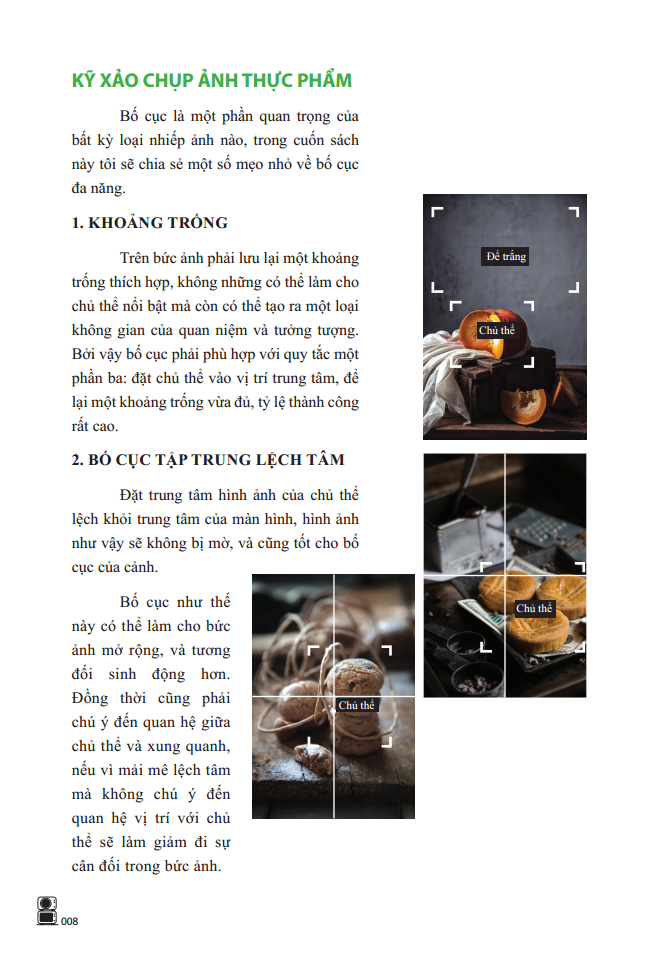 KỸ XẢO CHỤP ẢNH THỰC PHẨM

Bố cục là một phần quan trọng của bất kỳ loại nhiếp ảnh nào, trong cuốn sách này tôi sẽ chia sẻ một số mẹo nhỏ về bố cục đa năng.

1. KHOẢNG TRỐNG

Trên bức ảnh phải lưu lại một khoảng trống thích hợp, không những có thể làm cho chủ thể nổi bật mà còn có thể tạo ra một loại không gian của quan niệm và tưởng tượng. Bởi vậy bố cục phải phù hợp với quy tắc một phần ba: đặt chủ thể vào vị trí trung tâm, để lại một khoảng trống vừa đủ, tỷ lệ thành công rất cao.

Để trắng

Chủ thể

2. BỐ CỤC TẬP TRUNG LỆCH TÂM

Đặt trung tâm hình ảnh của chủ thể lệch khỏi trung tâm của màn hình, hình ảnh như vậy sẽ không bị mờ, và cũng tốt cho bố cục của cảnh.

Bố cục như thế này có thể làm cho bức ảnh mở rộng, và tương đối sinh động hơn. Đồng thời cũng phải chú ý đến quan hệ giữa chủ thể và xung quanh, nếu vì mải mê lệch tâm mà không chú ý đến quan hệ vị trí với chủ thể sẽ làm giảm đi sự cân đối trong bức ảnh.

Chủ thể

Chủ thể

008