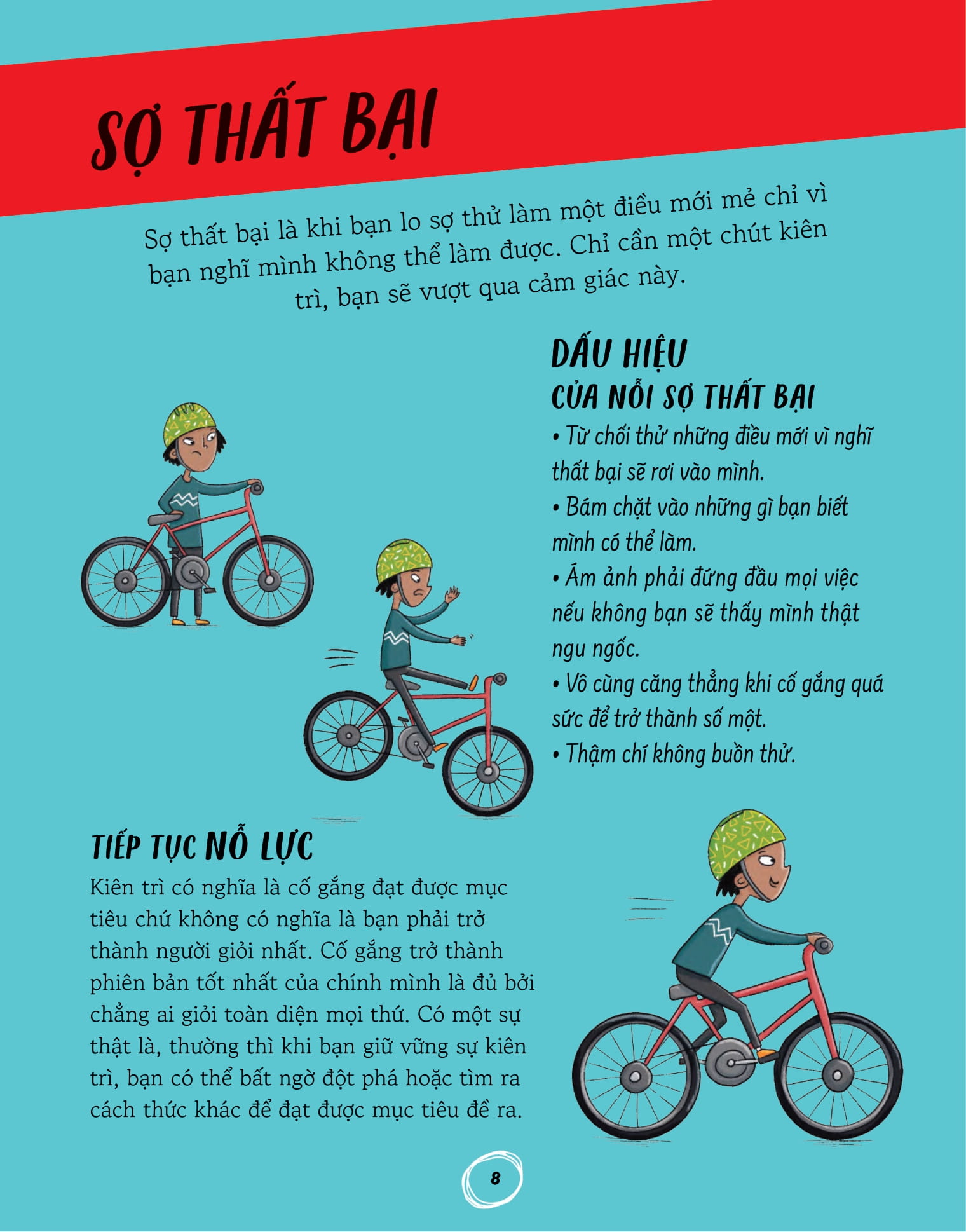 SỢ THẤT BẠI

Sợ thất bại là khi bạn lo sợ thử làm một điều mới mẻ chỉ vì bạn nghĩ mình không thể làm được. Chỉ cần một chút kiên trì, bạn sẽ vượt qua cảm giác này.

DẤU HIỆU
CỦA NỖI SỢ THẤT BẠI

• Từ chối thử những điều mới vì nghĩ thất bại sẽ rơi vào mình.
• Bám chặt vào những gì bạn biết mình có thể làm.
• Ám ảnh phải đứng đầu mọi việc nếu không bạn sẽ thấy mình thật ngu ngốc.
• Vô cùng căng thẳng khi cố gắng quá sức để trở thành số một.
• Thậm chí không buồn thử.

TIẾP TỤC NỖ LỰC

Kiên trì có nghĩa là cố gắng đạt được mục tiêu chứ không có nghĩa là bạn phải trở thành người giỏi nhất. Cố gắng trở thành phiên bản tốt nhất của chính mình là đủ bởi chẳng ai giỏi toàn diện mọi thứ. Có một sự thật là, thường thì khi bạn giữ vững sự kiên trì, bạn có thể bất ngờ đột phá hoặc tìm ra cách thức khác để đạt được mục tiêu đề ra.

8