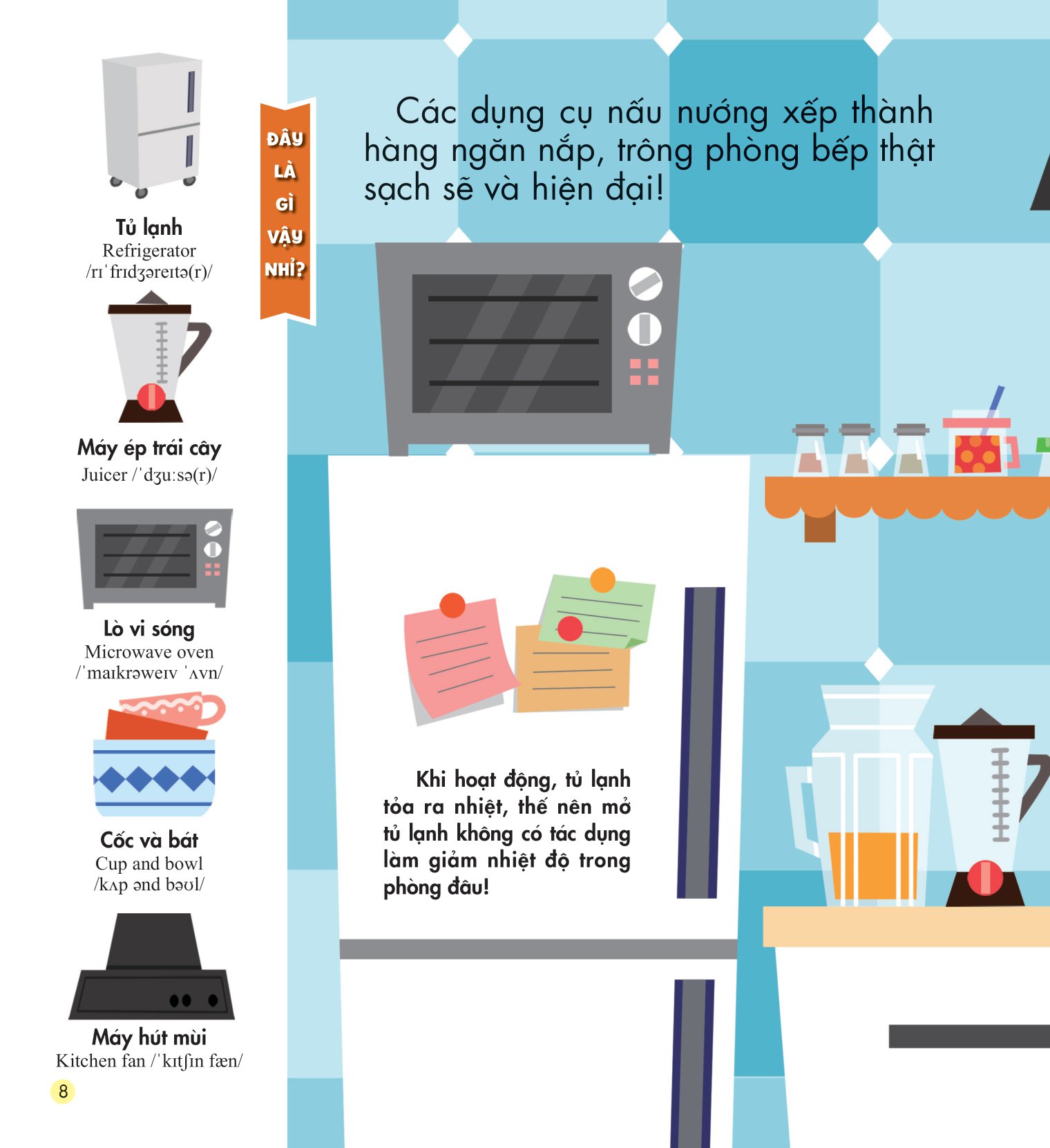 Tủ lạnh
Refrigerator
/rɪˈfrɪdʒəreɪtə(r)/

Máy ép trái cây
Juicer /ˈdʒuːsə(r)/

Lò vi sóng
Microwave oven
/ˈmaɪkrəweɪv ˈʌvn/

Cốc và bát
Cup and bowl
/kʌp ənd bəʊl/

Máy hút mùi
Kitchen fan /ˈkɪtʃɪn fæn/

8

ĐÂY LÀ GÌ VẬY NHỈ?

Các dụng cụ nấu nướng xếp thành hàng ngăn nắp, trông phòng bếp thật sạch sẽ và hiện đại!

Khi hoạt động, tủ lạnh tỏa ra nhiệt, thế nên mở tủ lạnh không có tác dụng làm giảm nhiệt độ trong phòng đâu!