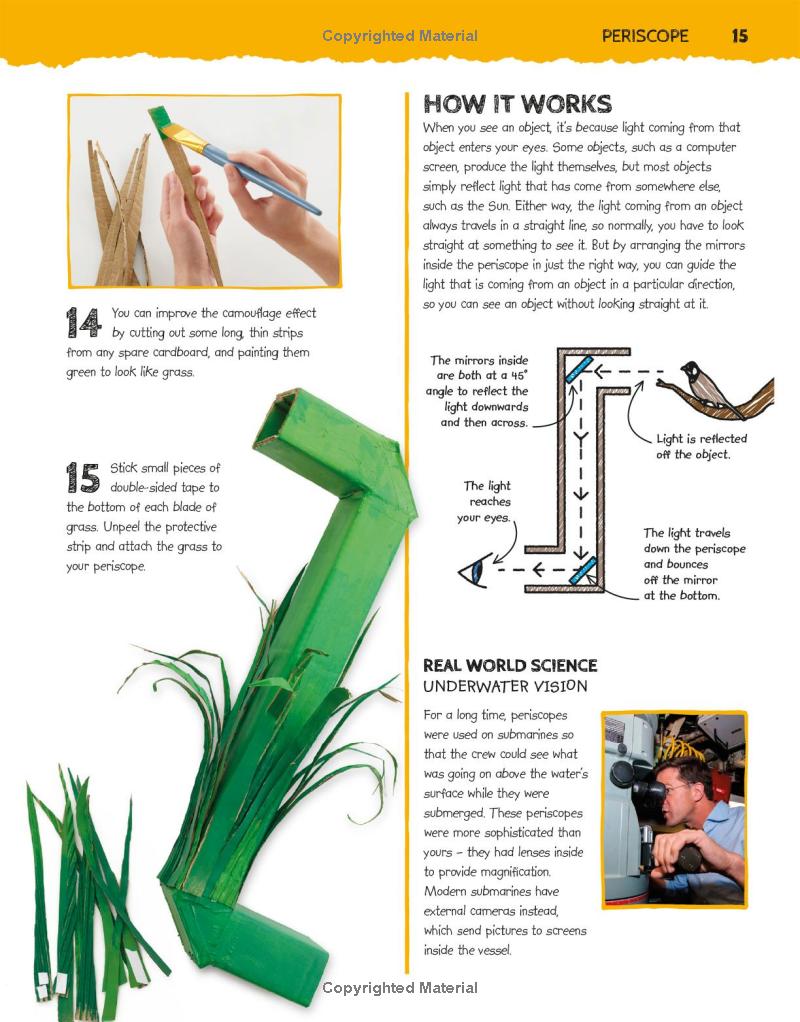 Copyrighted Material

PERISCOPE 15

14 You can improve the camouflage effect by cutting out some long, thin strips from any spare cardboard, and painting them green to look like grass.

15 Stick small pieces of double-sided tape to the bottom of each blade of grass. Unpeel the protective strip and attach the grass to your periscope.

HOW IT WORKS

When you see an object, it's because light coming from that object enters your eyes. Some objects, such as a computer screen, produce the light themselves, but most objects simply reflect light that has come from somewhere else, such as the Sun. Either way, the light coming from an object always travels in a straight line, so normally, you have to look straight at something to see it. But by arranging the mirrors inside the periscope in just the right way, you can guide the light that is coming from an object in a particular direction, so you can see an object without looking straight at it.

The mirrors inside are both at a 45° angle to reflect the light downwards and then across.

Light is reflected off the object.

The light reaches your eyes.

The light travels down the periscope and bounces off the mirror at the bottom.

REAL WORLD SCIENCE
UNDERWATER VISION

For a long time, periscopes were used on submarines so that the crew could see what was going on above the water's surface while they were submerged. These periscopes were more sophisticated than yours – they had lenses inside to provide magnification. Modern submarines have external cameras instead, which send pictures to screens inside the vessel.

Copyrighted Material