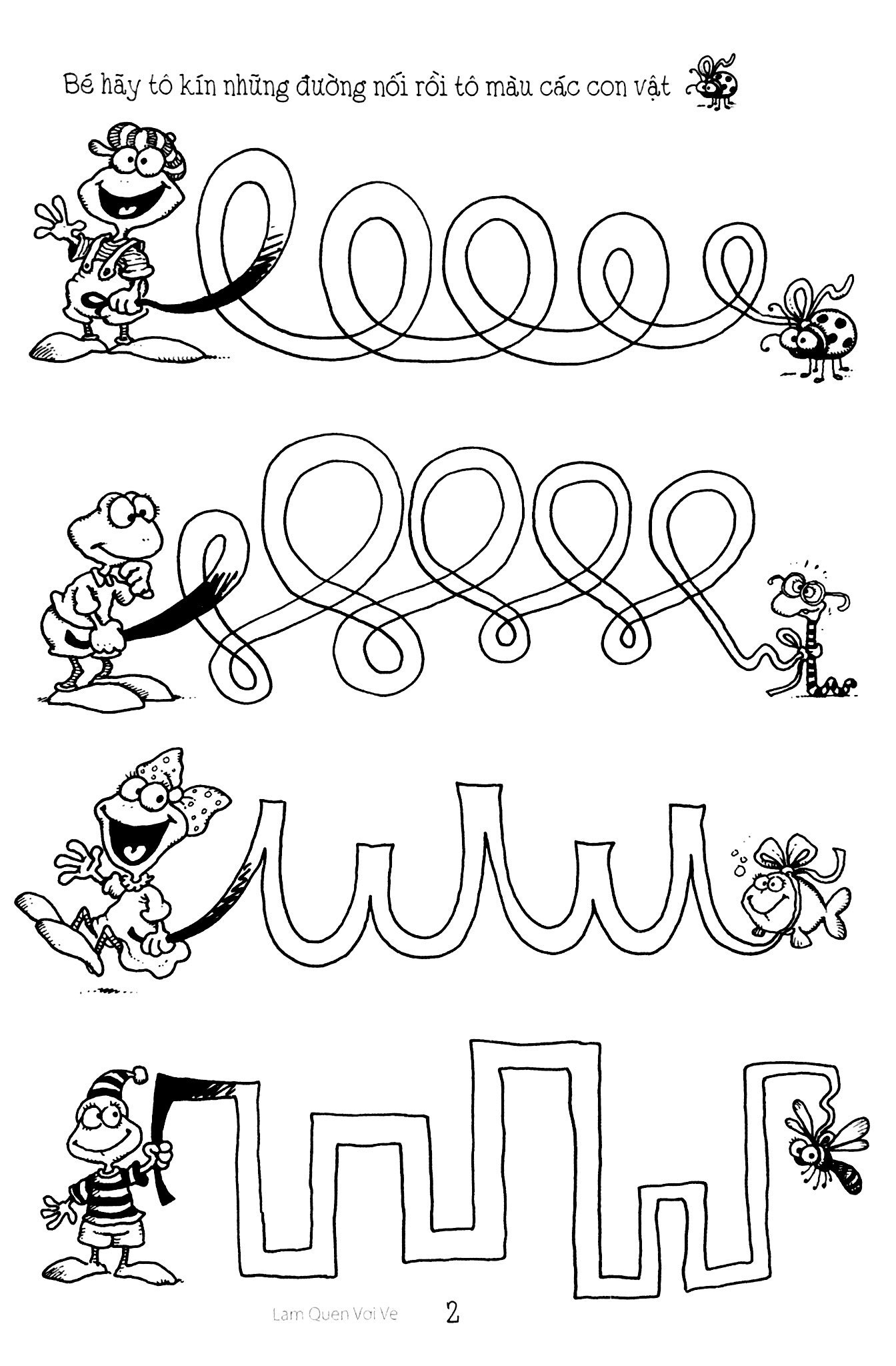 Bé hãy tô kín những đường nối rồi tô màu các con vật

Lam Quen Voi Ve 2