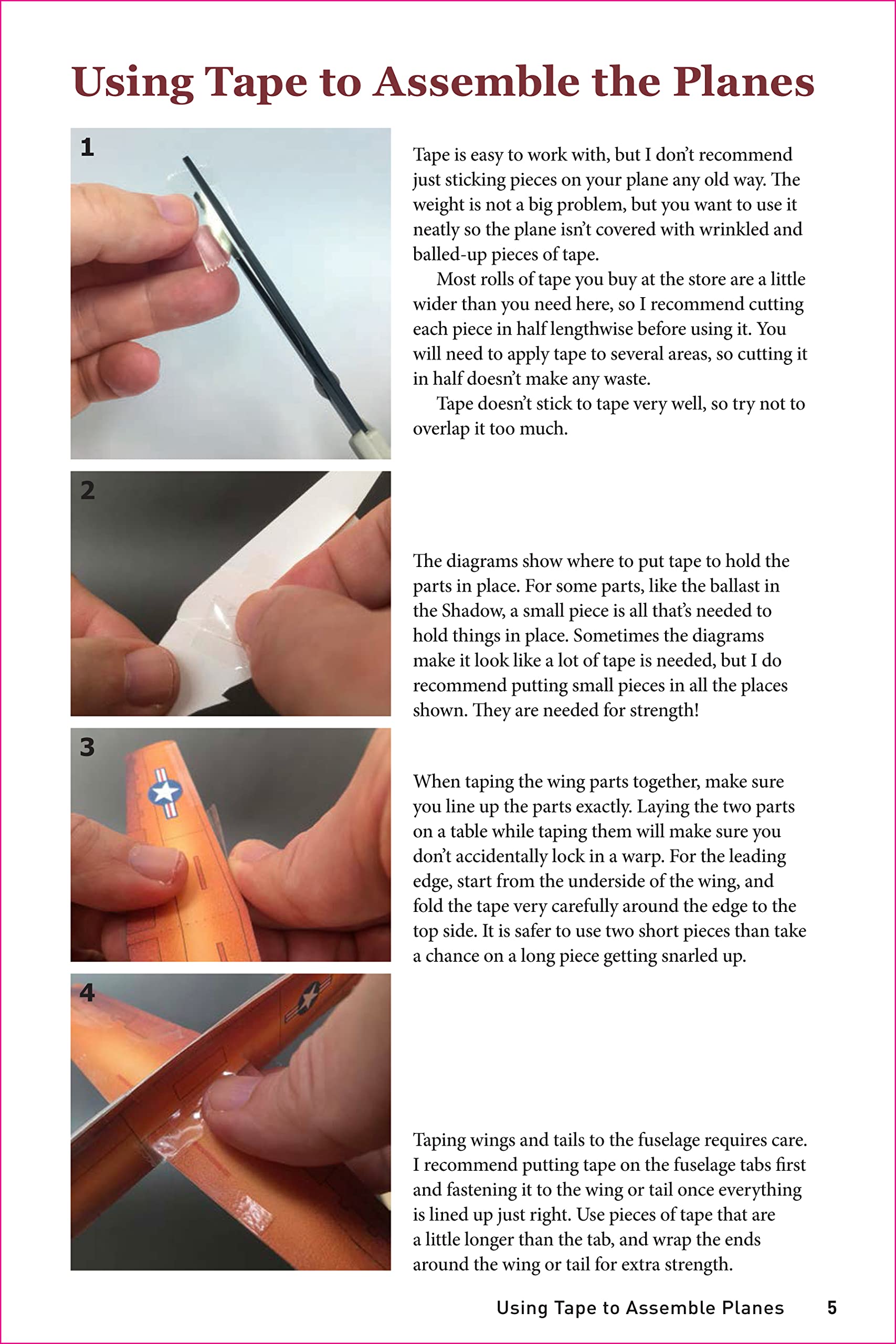 Using Tape to Assemble the Planes

1

Tape is easy to work with, but I don't recommend just sticking pieces on your plane any old way. The weight is not a big problem, but you want to use it neatly so the plane isn't covered with wrinkled and balled-up pieces of tape.

Most rolls of tape you buy at the store are a little wider than you need here, so I recommend cutting each piece in half lengthwise before using it. You will need to apply tape to several areas, so cutting it in half doesn't make any waste.

Tape doesn't stick to tape very well, so try not to overlap it too much.

2

The diagrams show where to put tape to hold the parts in place. For some parts, like the ballast in the Shadow, a small piece is all that's needed to hold things in place. Sometimes the diagrams make it look like a lot of tape is needed, but I do recommend putting small pieces in all the places shown. They are needed for strength!

3

When taping the wing parts together, make sure you line up the parts exactly. Laying the two parts on a table while taping them will make sure you don't accidentally lock in a warp. For the leading edge, start from the underside of the wing, and fold the tape very carefully around the edge to the top side. It is safer to use two short pieces than take a chance on a long piece getting snarled up.

4

Taping wings and tails to the fuselage requires care. I recommend putting tape on the fuselage tabs first and fastening it to the wing or tail once everything is lined up just right. Use pieces of tape that are a little longer than the tab, and wrap the ends around the wing or tail for extra strength.

Using Tape to Assemble Planes 5