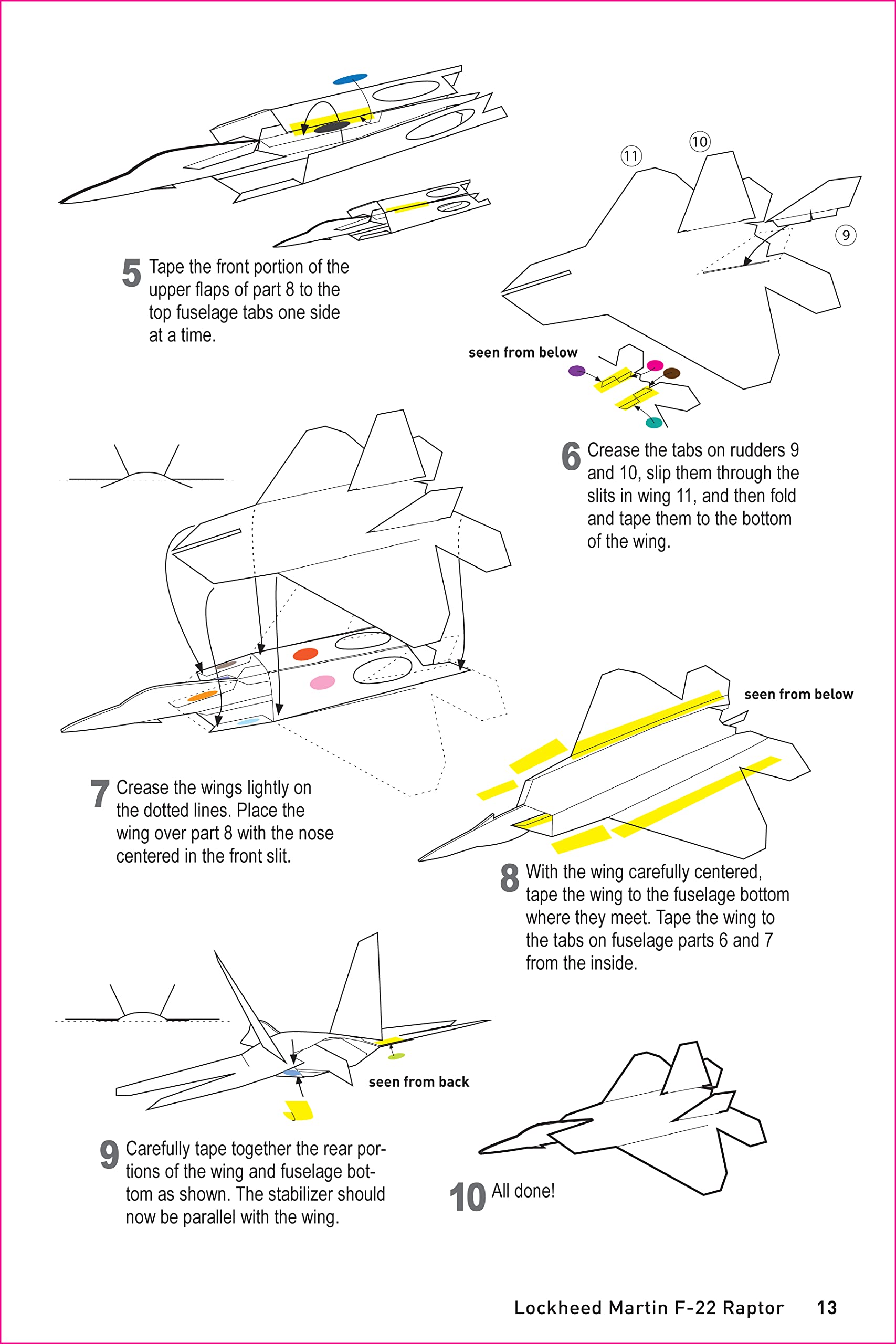 5 Tape the front portion of the upper flaps of part 8 to the top fuselage tabs one side at a time.

11

10

9

seen from below

6 Crease the tabs on rudders 9 and 10, slip them through the slits in wing 11, and then fold and tape them to the bottom of the wing.

7 Crease the wings lightly on the dotted lines. Place the wing over part 8 with the nose centered in the front slit.

seen from below

8 With the wing carefully centered, tape the wing to the fuselage bottom where they meet. Tape the wing to the tabs on fuselage parts 6 and 7 from the inside.

seen from back

9 Carefully tape together the rear portions of the wing and fuselage bottom as shown. The stabilizer should now be parallel with the wing.

10 All done!

Lockheed Martin F-22 Raptor 13