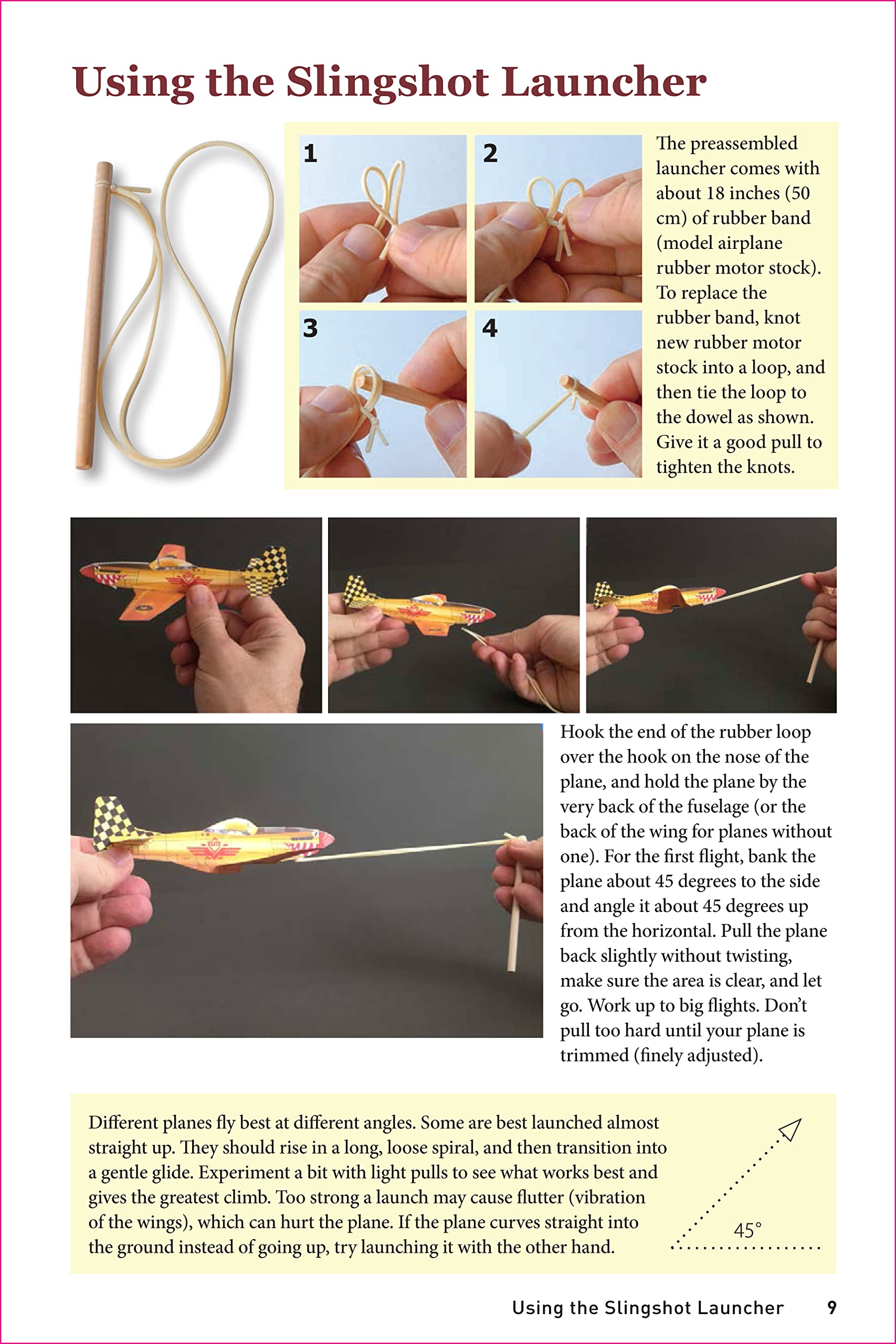 Using the Slingshot Launcher

1

2

3

4

The preassembled launcher comes with about 18 inches (50 cm) of rubber band (model airplane rubber motor stock). To replace the rubber band, knot new rubber motor stock into a loop, and then tie the loop to the dowel as shown. Give it a good pull to tighten the knots.

Hook the end of the rubber loop over the hook on the nose of the plane, and hold the plane by the very back of the fuselage (or the back of the wing for planes without one). For the first flight, bank the plane about 45 degrees to the side and angle it about 45 degrees up from the horizontal. Pull the plane back slightly without twisting, make sure the area is clear, and let go. Work up to big flights. Don't pull too hard until your plane is trimmed (finely adjusted).

Different planes fly best at different angles. Some are best launched almost straight up. They should rise in a long, loose spiral, and then transition into a gentle glide. Experiment a bit with light pulls to see what works best and gives the greatest climb. Too strong a launch may cause flutter (vibration of the wings), which can hurt the plane. If the plane curves straight into the ground instead of going up, try launching it with the other hand.

45°

Using the Slingshot Launcher 9