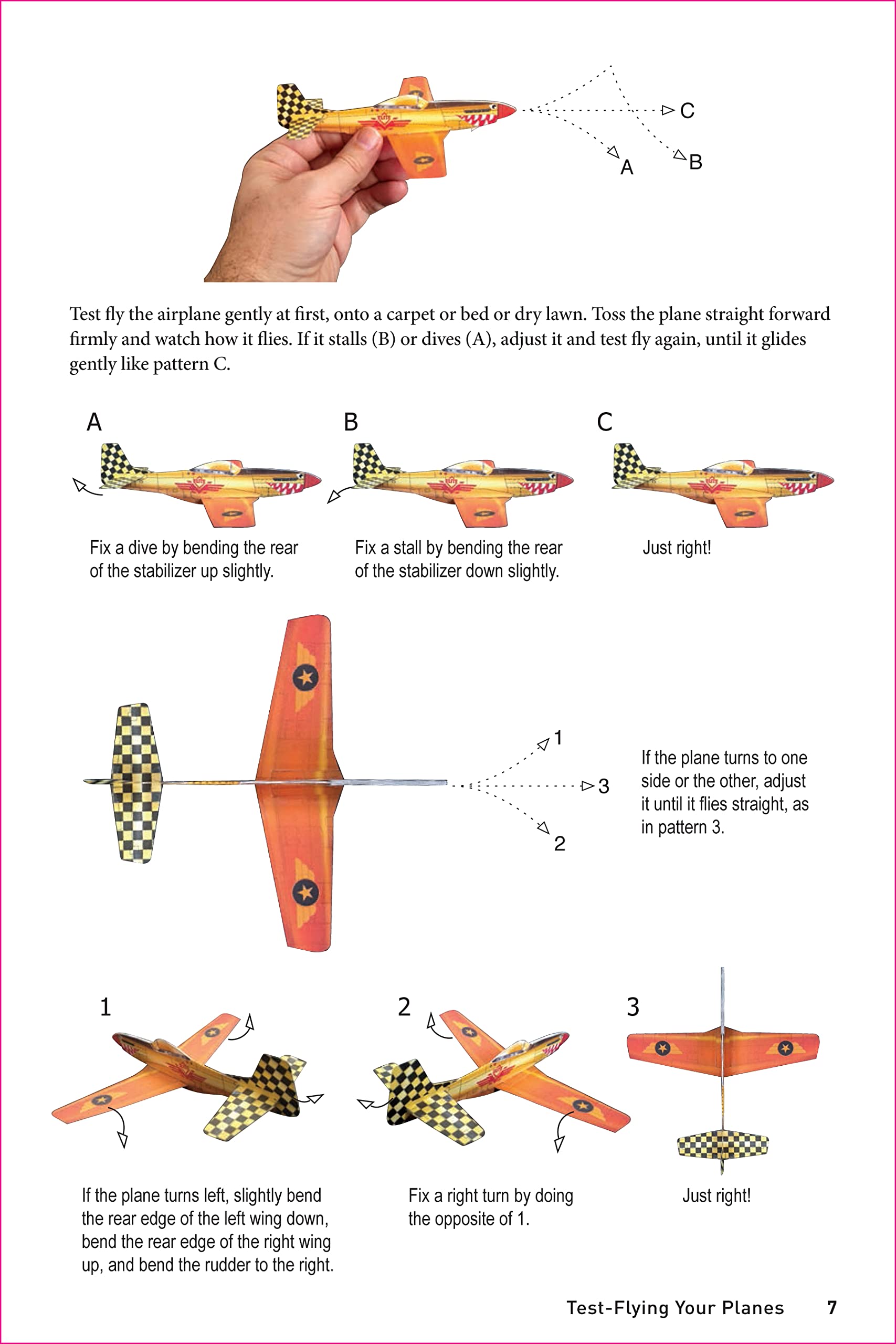 C

A

B

Test fly the airplane gently at first, onto a carpet or bed or dry lawn. Toss the plane straight forward firmly and watch how it flies. If it stalls (B) or dives (A), adjust it and test fly again, until it glides gently like pattern C.

A

Fix a dive by bending the rear of the stabilizer up slightly.

B

Fix a stall by bending the rear of the stabilizer down slightly.

C

Just right!

1

3

2

If the plane turns to one side or the other, adjust it until it flies straight, as in pattern 3.

1

If the plane turns left, slightly bend the rear edge of the left wing down, bend the rear edge of the right wing up, and bend the rudder to the right.

2

Fix a right turn by doing the opposite of 1.

3

Just right!

Test-Flying Your Planes 7