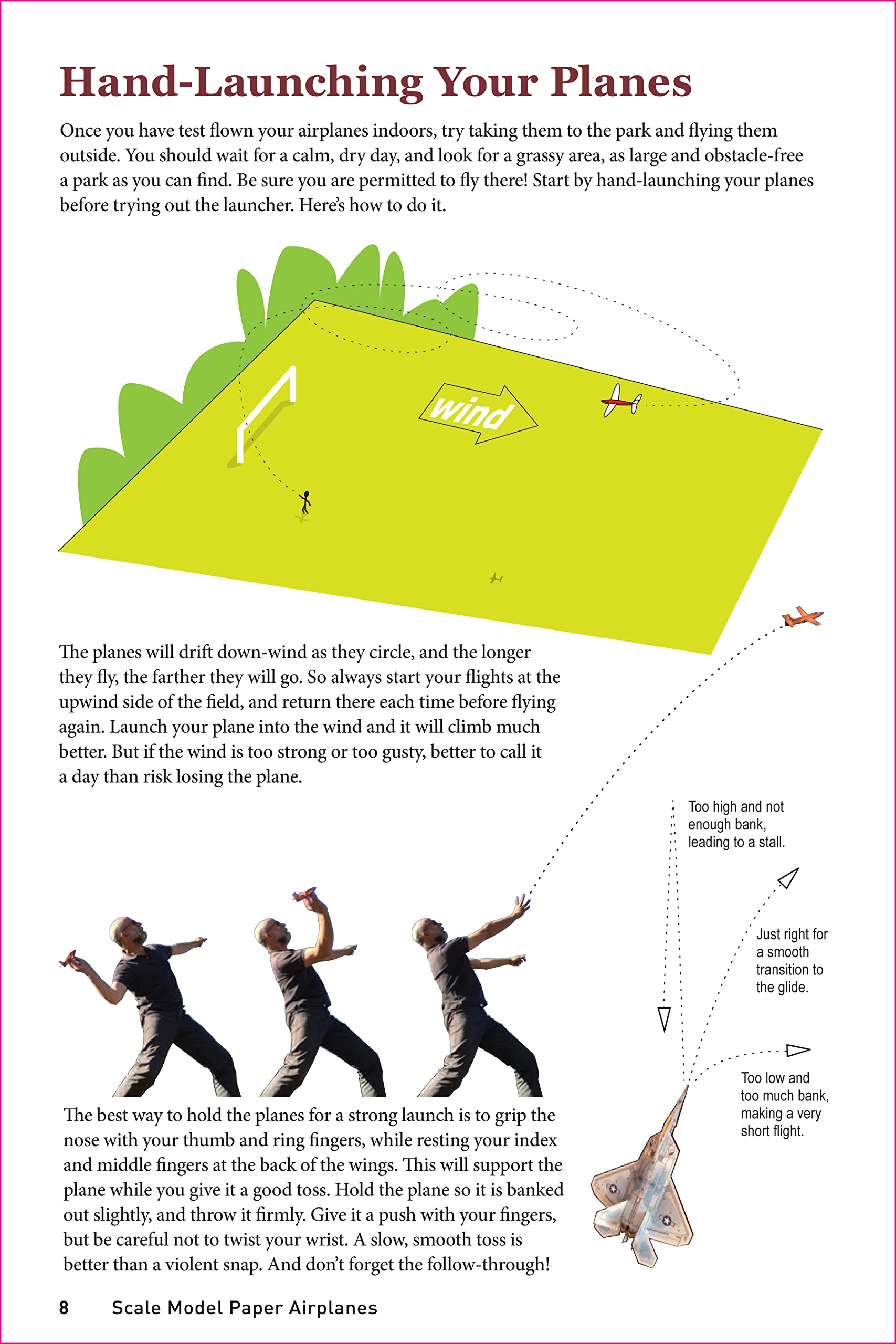 Hand-Launching Your Planes

Once you have test flown your airplanes indoors, try taking them to the park and flying them outside. You should wait for a calm, dry day, and look for a grassy area, as large and obstacle-free a park as you can find. Be sure you are permitted to fly there! Start by hand-launching your planes before trying out the launcher. Here's how to do it.

wind

The planes will drift down-wind as they circle, and the longer they fly, the farther they will go. So always start your flights at the upwind side of the field, and return there each time before flying again. Launch your plane into the wind and it will climb much better. But if the wind is too strong or too gusty, better to call it a day than risk losing the plane.

Too high and not enough bank, leading to a stall.

Just right for a smooth transition to the glide.

Too low and too much bank, making a very short flight.

The best way to hold the planes for a strong launch is to grip the nose with your thumb and ring fingers, while resting your index and middle fingers at the back of the wings. This will support the plane while you give it a good toss. Hold the plane so it is banked out slightly, and throw it firmly. Give it a push with your fingers, but be careful not to twist your wrist. A slow, smooth toss is better than a violent snap. And don't forget the follow-through!

8 Scale Model Paper Airplanes