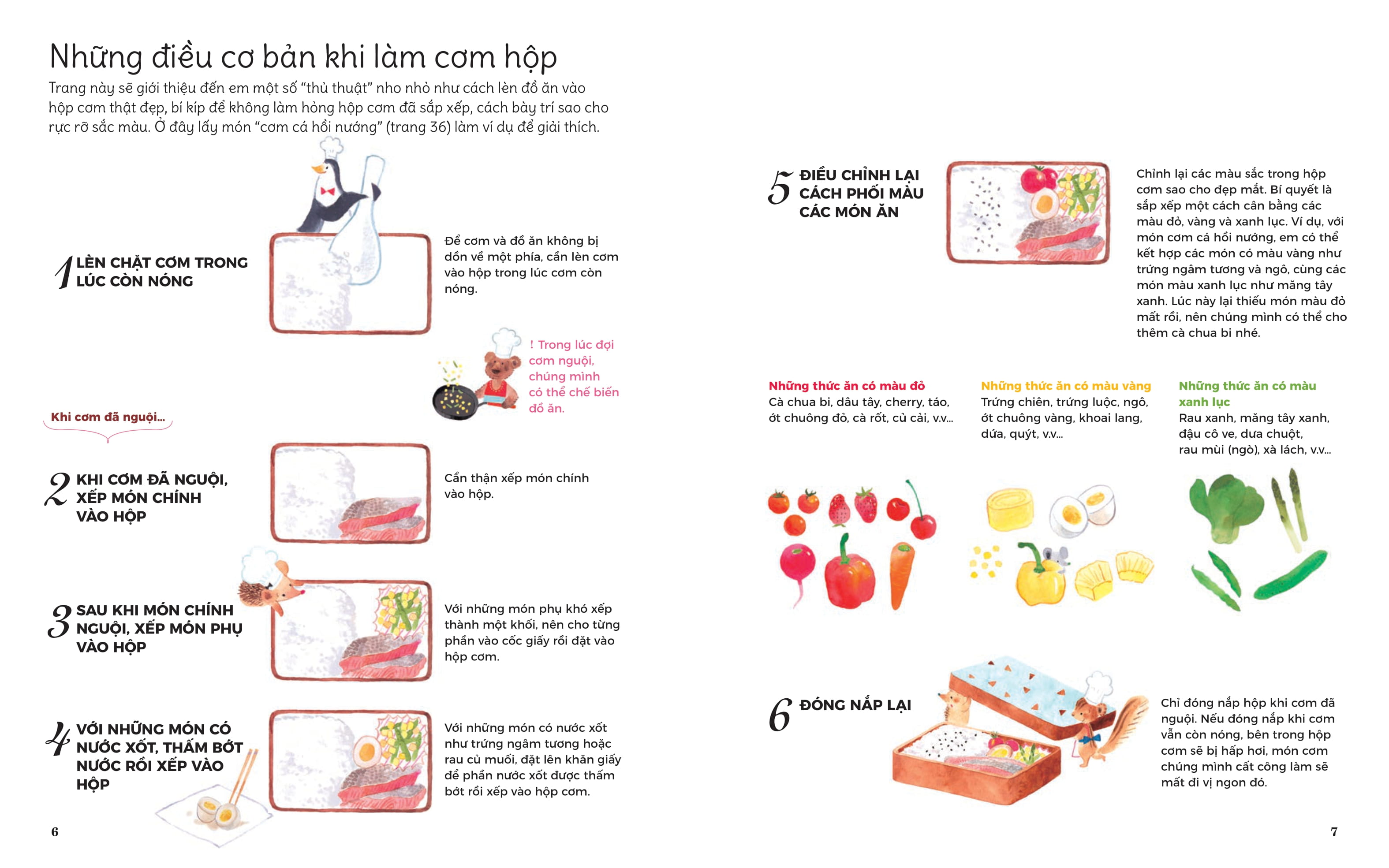 Những điều cơ bản khi làm cơm hộp

Trang này sẽ giới thiệu đến em một số "thủ thuật" nho nhỏ như cách lèn đồ ăn vào hộp cơm thật đẹp, bí kíp để không làm hỏng hộp cơm đã sắp xếp, cách bày trí sao cho rực rỡ sắc màu. Ở đây lấy món "cơm cá hồi nướng" (trang 36) làm ví dụ để giải thích.

1 LÈN CHẶT CƠM TRONG LÚC CÒN NÓNG

Để cơm và đồ ăn không bị dồn về một phía, cần lèn cơm vào hộp trong lúc cơm còn nóng.

! Trong lúc đợi cơm nguội, chúng mình có thể chế biến đồ ăn.

Khi cơm đã nguội...

2 KHI CƠM ĐÃ NGUỘI, XẾP MÓN CHÍNH VÀO HỘP

Cẩn thận xếp món chính vào hộp.

3 SAU KHI MÓN CHÍNH NGUỘI, XẾP MÓN PHỤ VÀO HỘP

Với những món phụ khó xếp thành một khối, nên cho từng phần vào cốc giấy rồi đặt vào hộp cơm.

4 VỚI NHỮNG MÓN CÓ NƯỚC XỐT, THẤM BỚT NƯỚC RỒI XẾP VÀO HỘP

Với những món có nước xốt như trứng ngâm tương hoặc rau củ muối, đặt lên khăn giấy để phần nước xốt được thấm bớt rồi xếp vào hộp cơm.

6

5 ĐIỀU CHỈNH LẠI CÁCH PHỐI MÀU CÁC MÓN ĂN

Chỉnh lại các màu sắc trong hộp cơm sao cho đẹp mắt. Bí quyết là sắp xếp một cách cân bằng các màu đỏ, vàng và xanh lục. Ví dụ, với món cơm cá hồi nướng, em có thể kết hợp các món có màu vàng như trứng ngâm tương và ngô, cùng các món màu xanh lục như măng tây xanh. Lúc này lại thiếu món màu đỏ mất rồi, nên chúng mình có thể cho thêm cà chua bi nhé.

Những thức ăn có màu đỏ
Cà chua bi, dâu tây, cherry, táo, ớt chuông đỏ, cà rốt, củ cải, v.v...

Những thức ăn có màu vàng
Trứng chiên, trứng luộc, ngô, ớt chuông vàng, khoai lang, dứa, quýt, v.v...

Những thức ăn có màu xanh lục
Rau xanh, măng tây xanh, đậu cô ve, dưa chuột, rau mùi (ngò), xà lách, v.v...

6 ĐÓNG NẮP LẠI

Chỉ đóng nắp hộp khi cơm đã nguội. Nếu đóng nắp khi cơm vẫn còn nóng, bên trong hộp cơm sẽ bị hấp hơi, món cơm chúng mình cất công làm sẽ mất đi vị ngon đó.

7