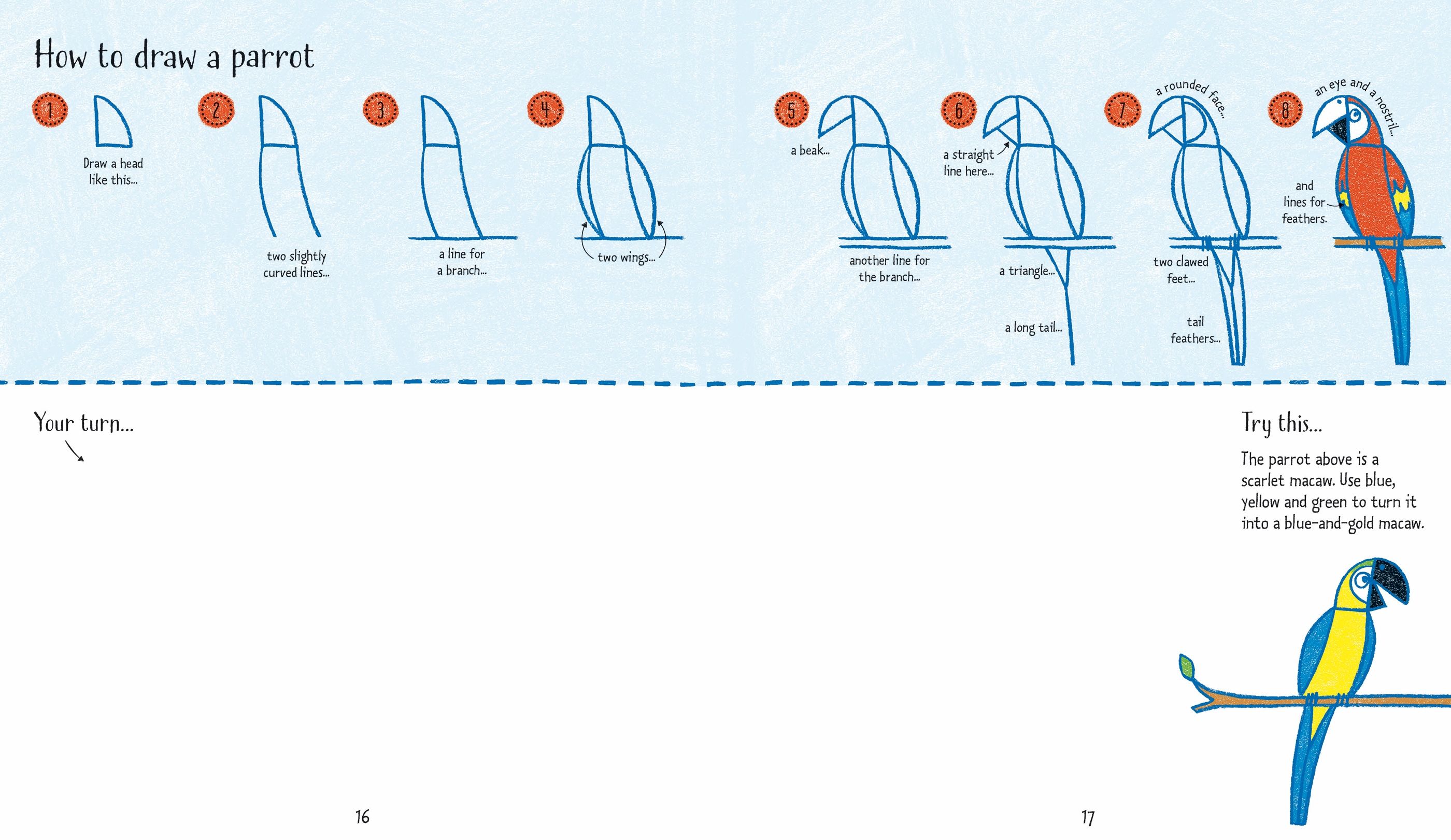 How to draw a parrot

1

Draw a head like this...

2

two slightly curved lines...

3

a line for a branch...

4

two wings...

5

a beak...

another line for the branch...

6

a straight line here...

a triangle...

a long tail...

7

a rounded face...

two clawed feet...

tail feathers...

8

an eye and a nostril...

and lines for feathers.

Your turn...

Try this...

The parrot above is a scarlet macaw. Use blue, yellow and green to turn it into a blue-and-gold macaw.

16

17