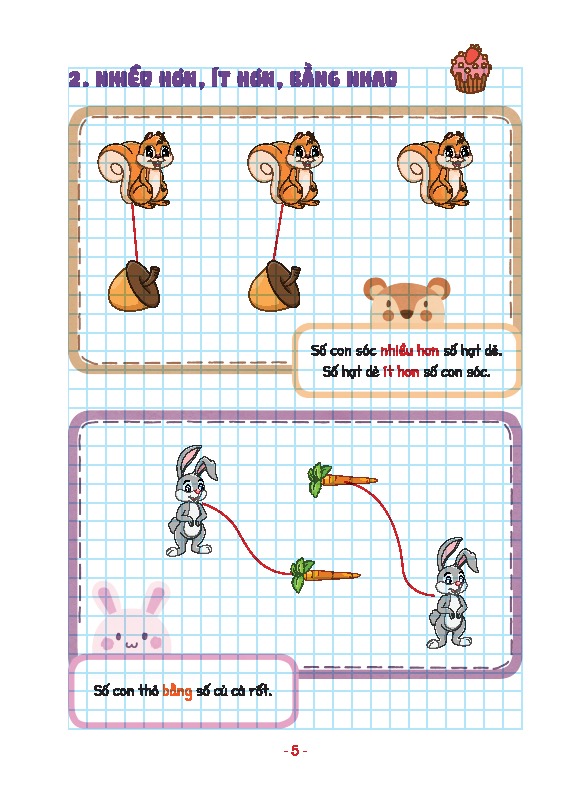 2. NHIỀU HƠN, ÍT HƠN, BẰNG NHAU

Số con sóc nhiều hơn số hạt dẻ.
Số hạt dẻ ít hơn số con sóc.

Số con thỏ bằng số củ cà rốt.

- 5 -