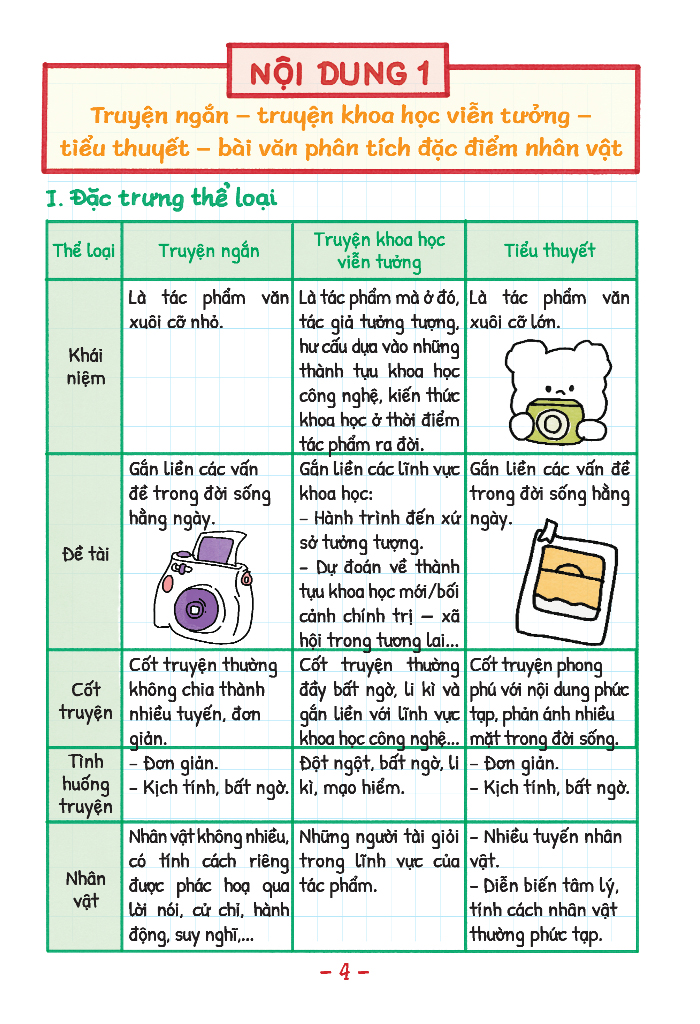 NỘI DUNG 1

Truyện ngắn – truyện khoa học viễn tưởng – tiểu thuyết – bài văn phân tích đặc điểm nhân vật

I. Đặc trưng thể loại

| Thể loại | Truyện ngắn | Truyện khoa học viễn tưởng | Tiểu thuyết |
|---|---|---|---|
| Khái niệm | Là tác phẩm văn xuôi cỡ nhỏ. | Là tác phẩm mà ở đó, tác giả tưởng tượng, hư cấu dựa vào những thành tựu khoa học công nghệ, kiến thức khoa học ở thời điểm tác phẩm ra đời. | Là tác phẩm văn xuôi cỡ lớn. |
| Đề tài | Gắn liền các vấn đề trong đời sống hằng ngày. | Gắn liền các lĩnh vực khoa học: – Hành trình đến xứ sở tưởng tượng. – Dự đoán về thành tựu khoa học mới/bối cảnh chính trị – xã hội trong tương lai... | Gắn liền các vấn đề trong đời sống hằng ngày. |
| Cốt truyện | Cốt truyện thường không chia thành nhiều tuyến, đơn giản. | Cốt truyện thường đầy bất ngờ, li kì và gắn liền với lĩnh vực khoa học công nghệ... | Cốt truyện phong phú với nội dung phức tạp, phản ánh nhiều mặt trong đời sống. |
| Tình huống truyện | – Đơn giản. – Kịch tính, bất ngờ. | Đột ngột, bất ngờ, li kì, mạo hiểm. | – Đơn giản. – Kịch tính, bất ngờ. |
| Nhân vật | Nhân vật không nhiều, có tính cách riêng được phác hoạ qua lời nói, cử chỉ, hành động, suy nghĩ,... | Những người tài giỏi trong lĩnh vực của tác phẩm. | – Nhiều tuyến nhân vật. – Diễn biến tâm lý, tính cách nhân vật thường phức tạp. |

– 4 –