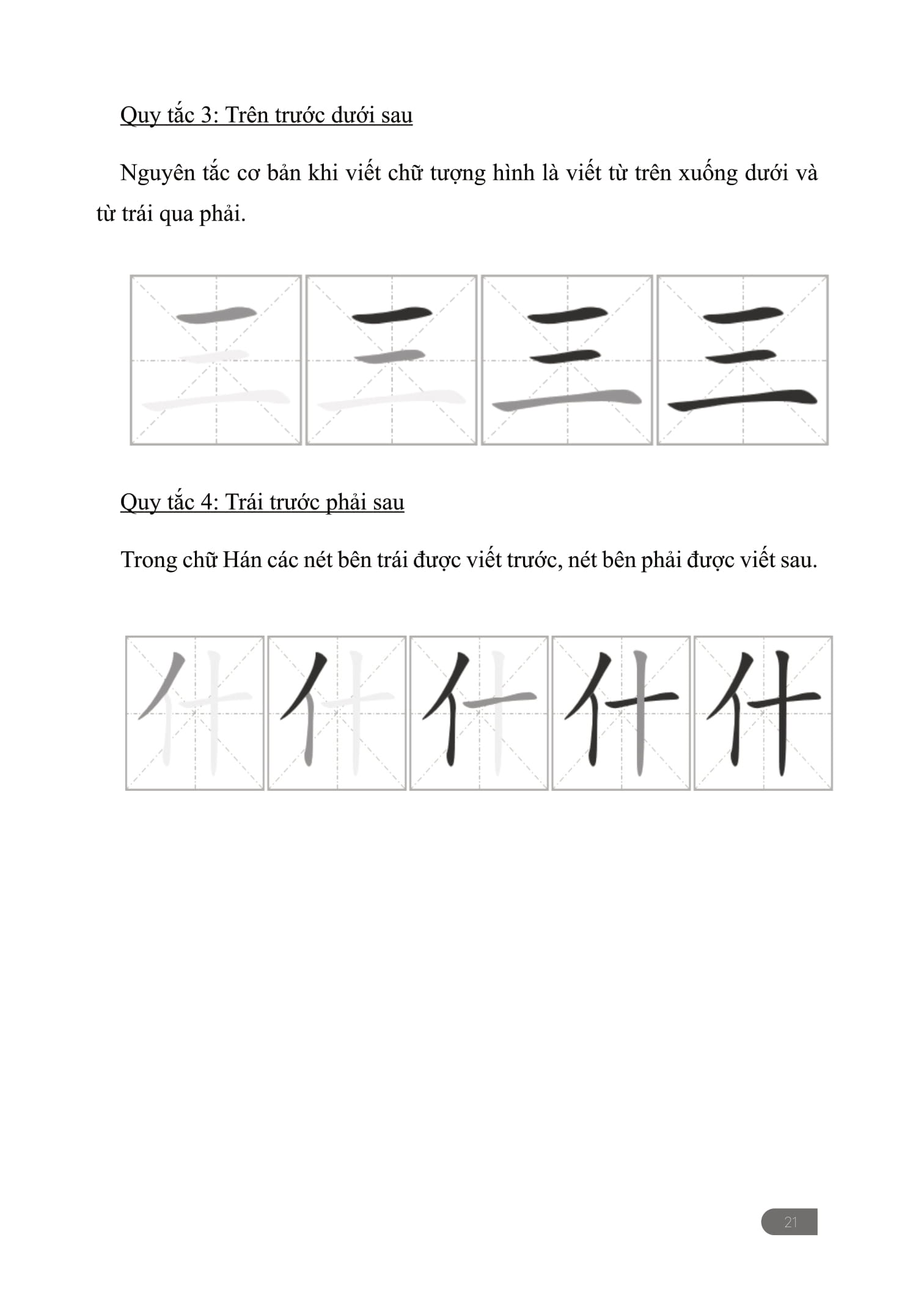 Quy tắc 3: Trên trước dưới sau

Nguyên tắc cơ bản khi viết chữ tượng hình là viết từ trên xuống dưới và từ trái qua phải.

三 三 三 三

Quy tắc 4: Trái trước phải sau

Trong chữ Hán các nét bên trái được viết trước, nét bên phải được viết sau.

什 什 什 什 什

21